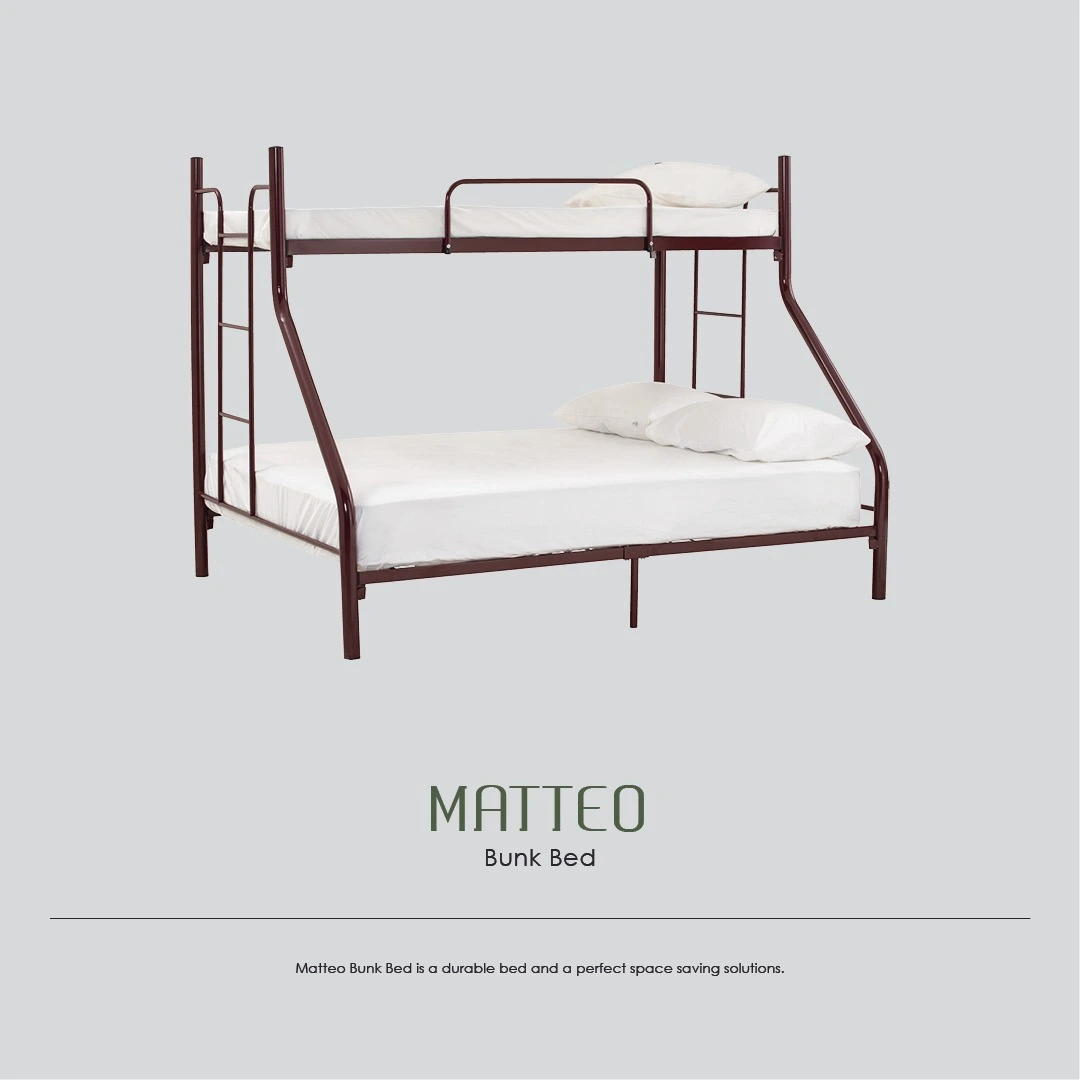 MATTEO
Bunk Bed

Matteo Bunk Bed is a durable bed and a perfect space saving solutions.