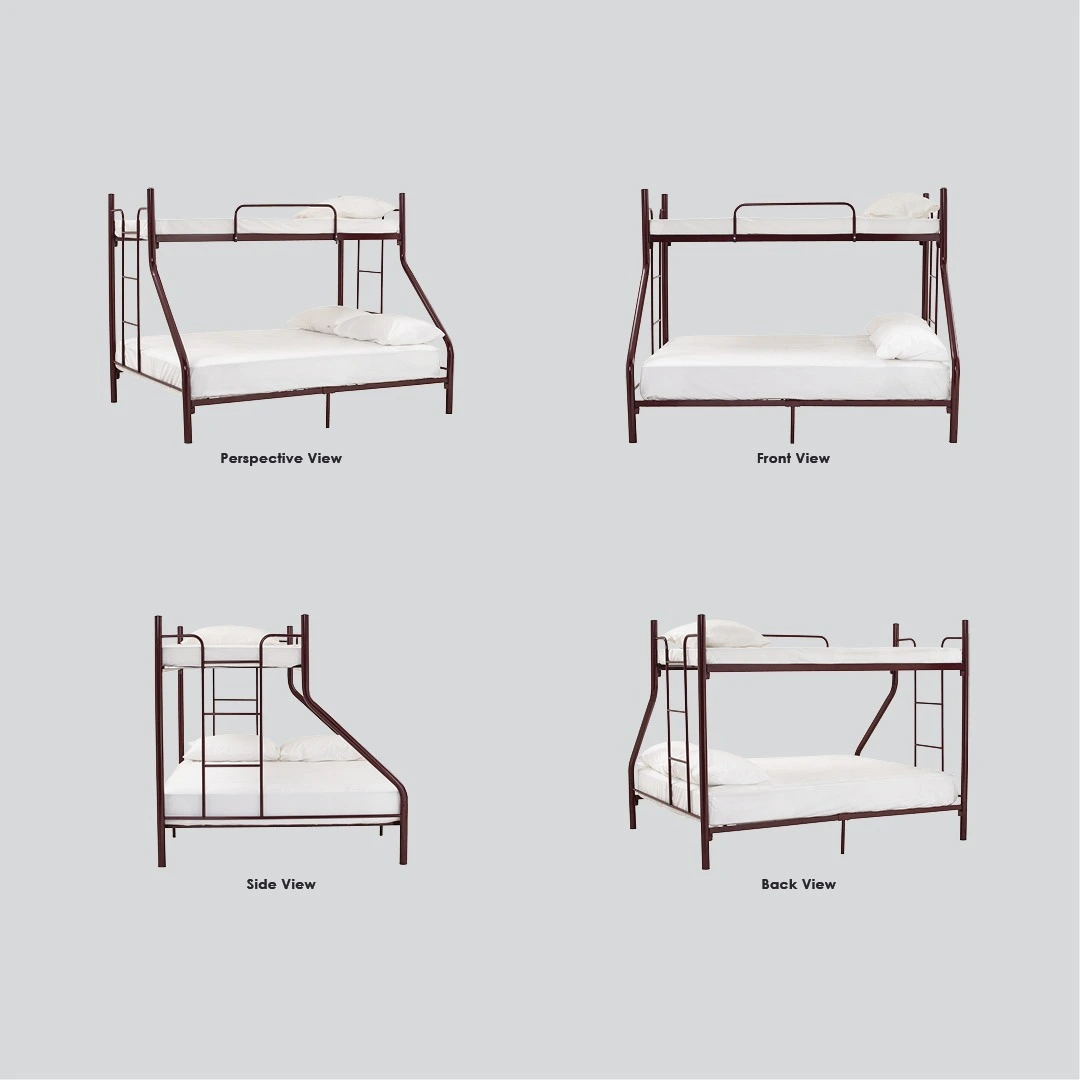 Perspective View

Front View

Side View

Back View