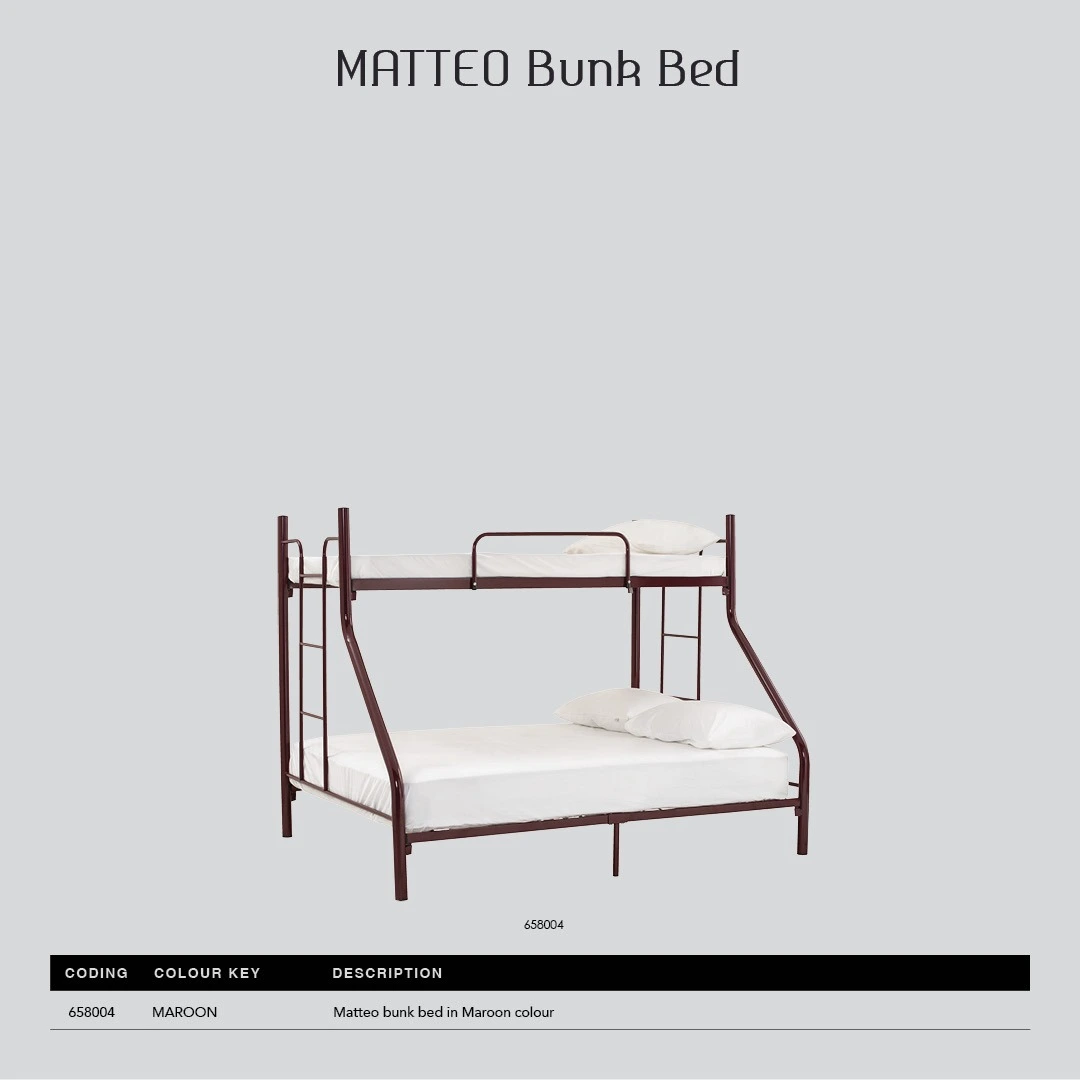 MATTEO Bunk Bed

658004

| CODING | COLOUR KEY | DESCRIPTION |
|---|---|---|
| 658004 | MAROON | Matteo bunk bed in Maroon colour |