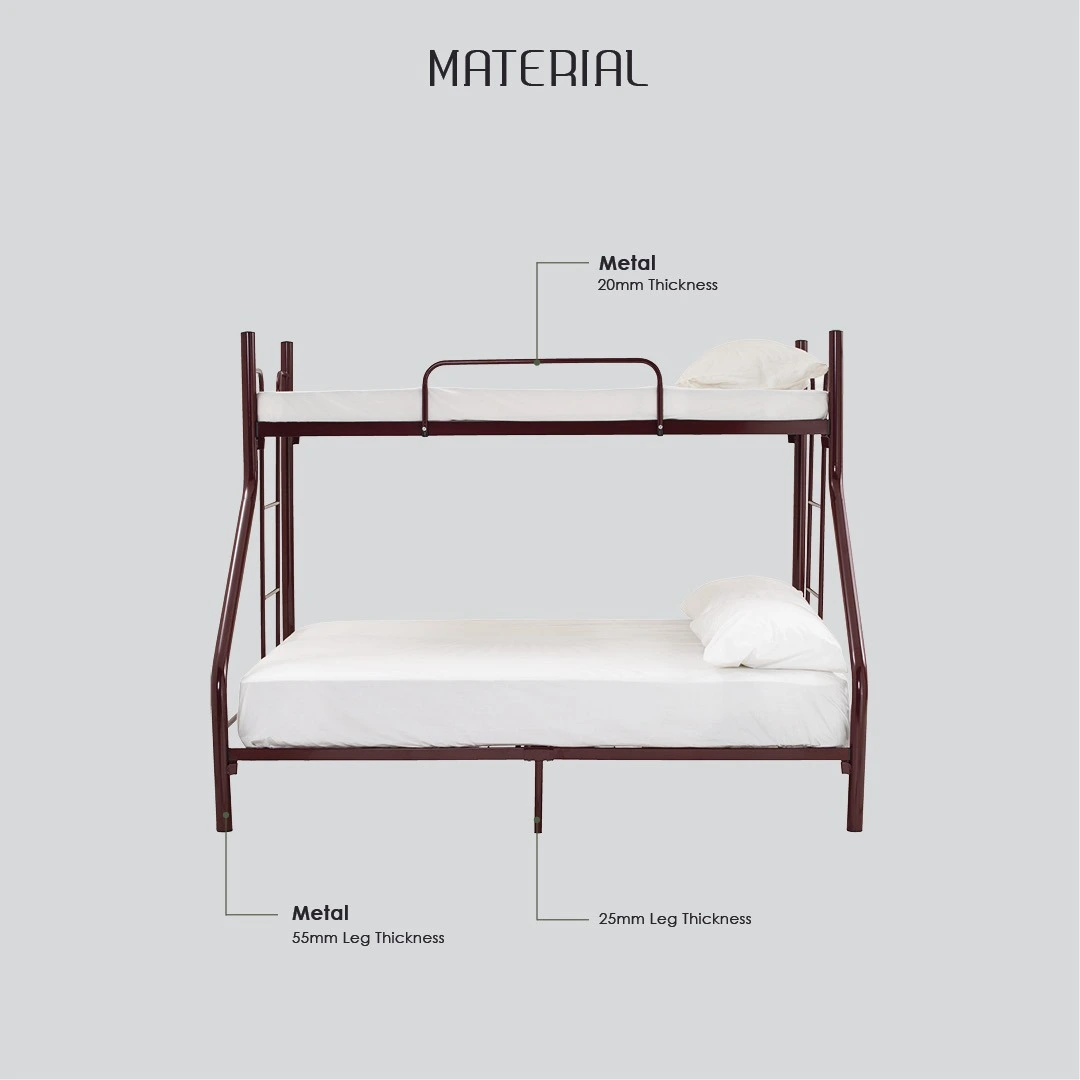 MATERIAL

Metal
20mm Thickness

Metal
55mm Leg Thickness

25mm Leg Thickness