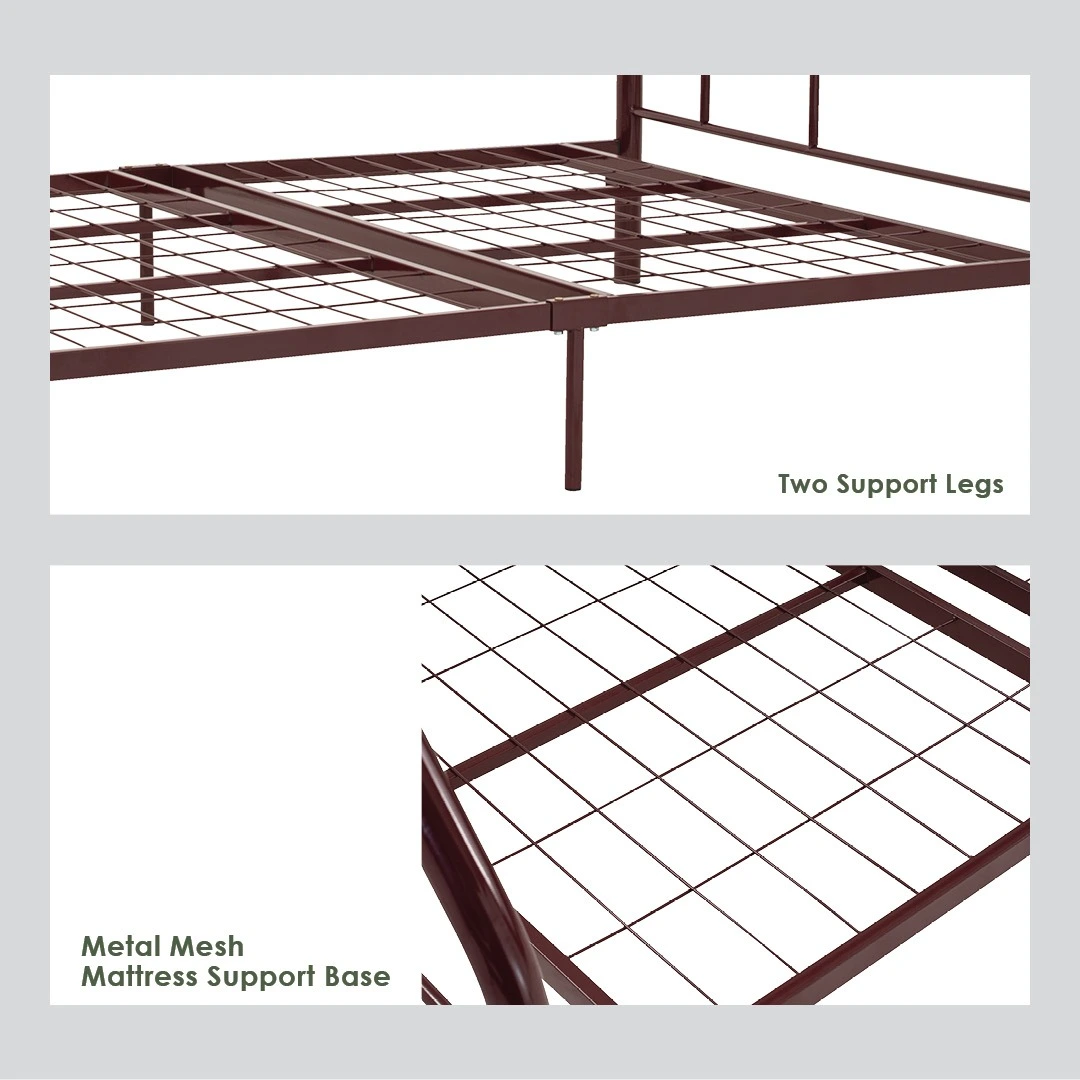 Two Support Legs

Metal Mesh
Mattress Support Base