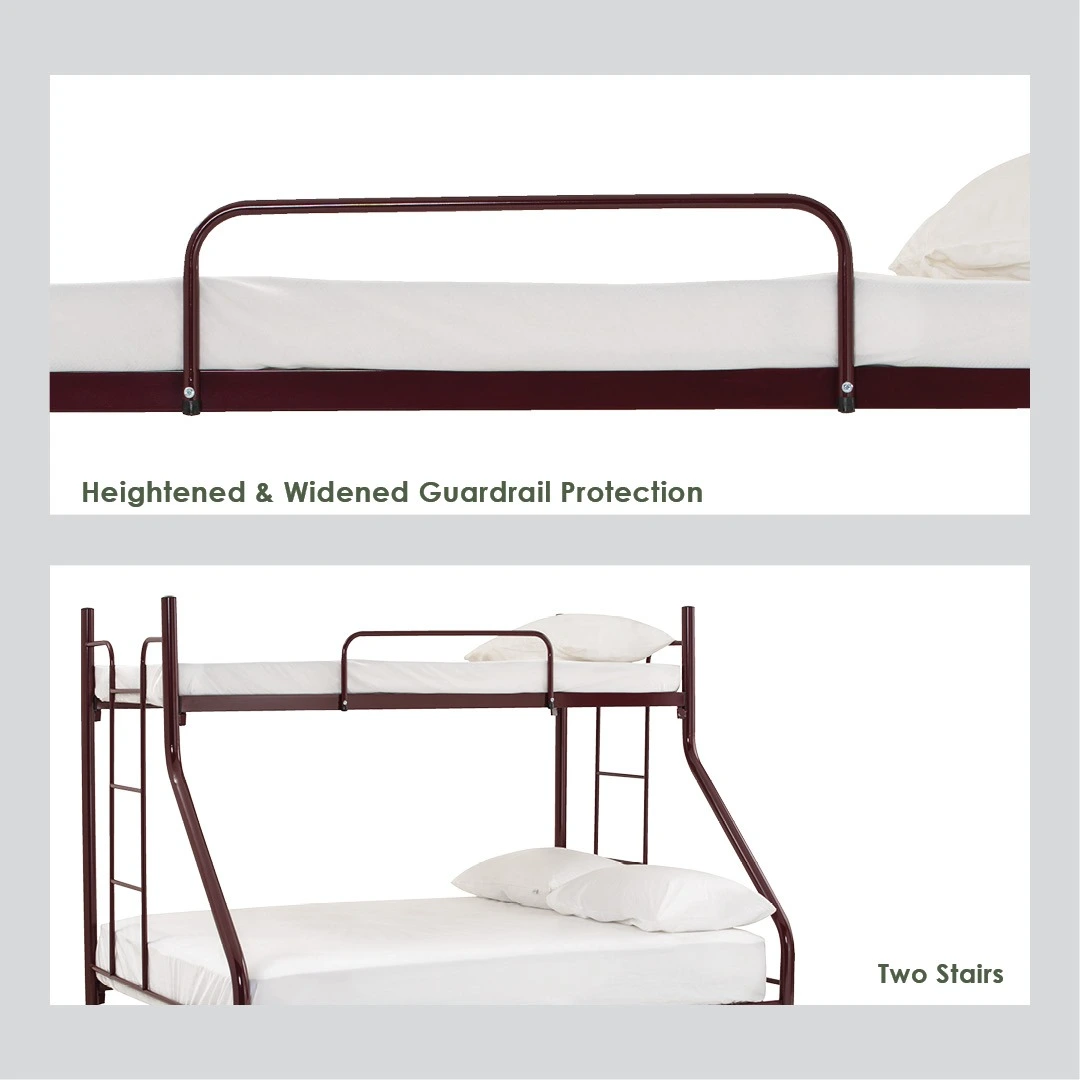 Heightened & Widened Guardrail Protection

Two Stairs