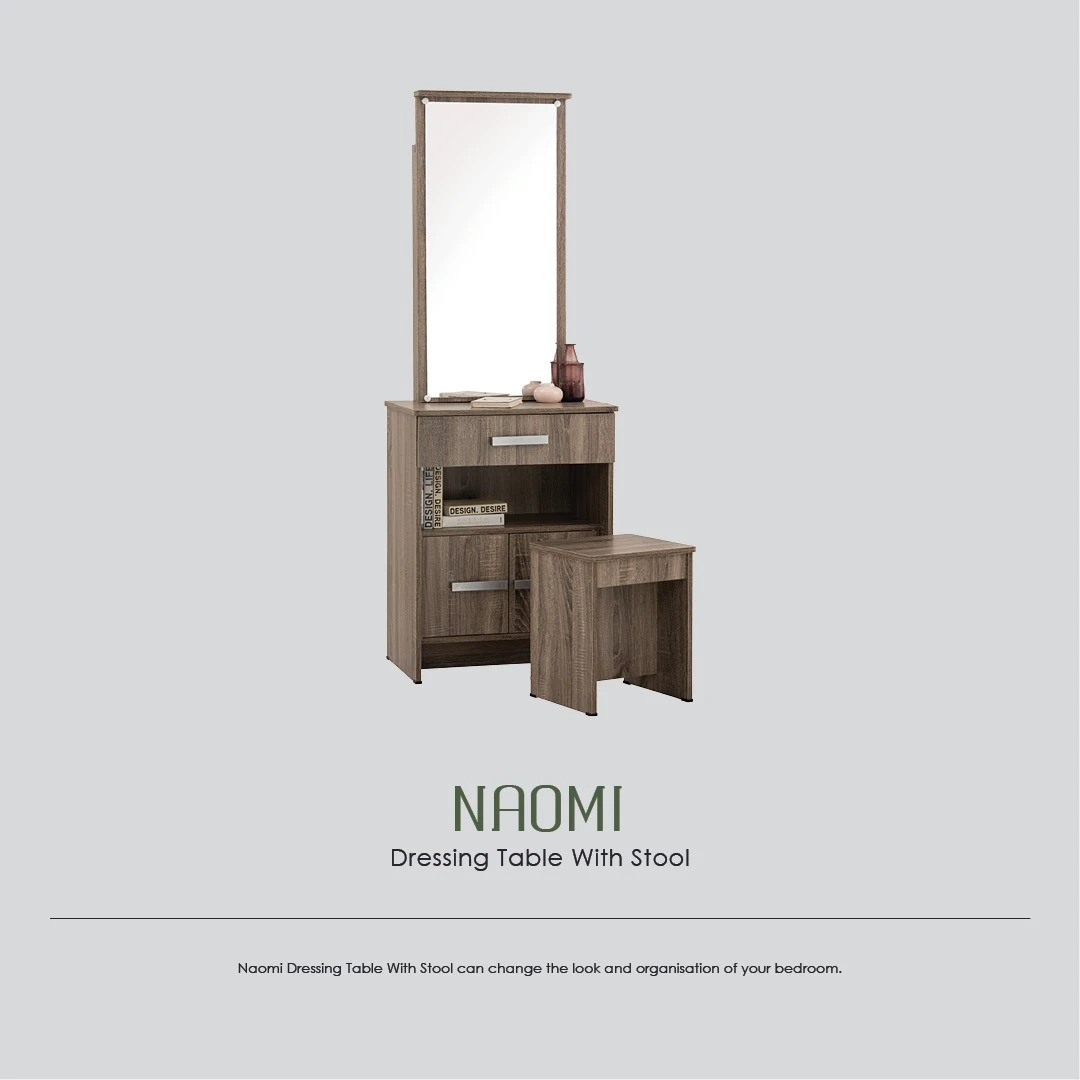 DESIGN. LIFE
DESIGN. DESIRE
DESIGN. DESIRE

NAOMI
Dressing Table With Stool

Naomi Dressing Table With Stool can change the look and organisation of your bedroom.