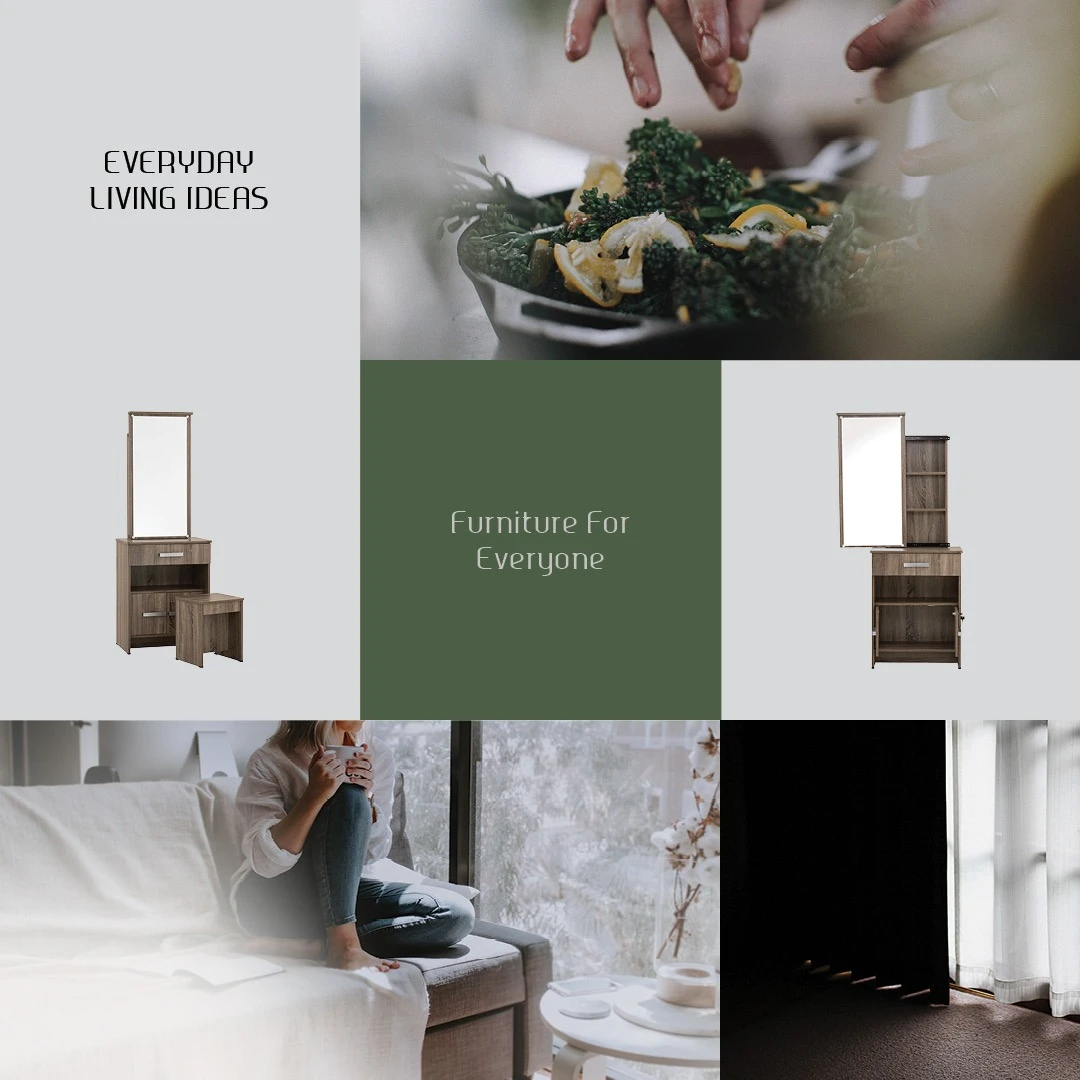 EVERYDAY
LIVING IDEAS

Furniture For
Everyone