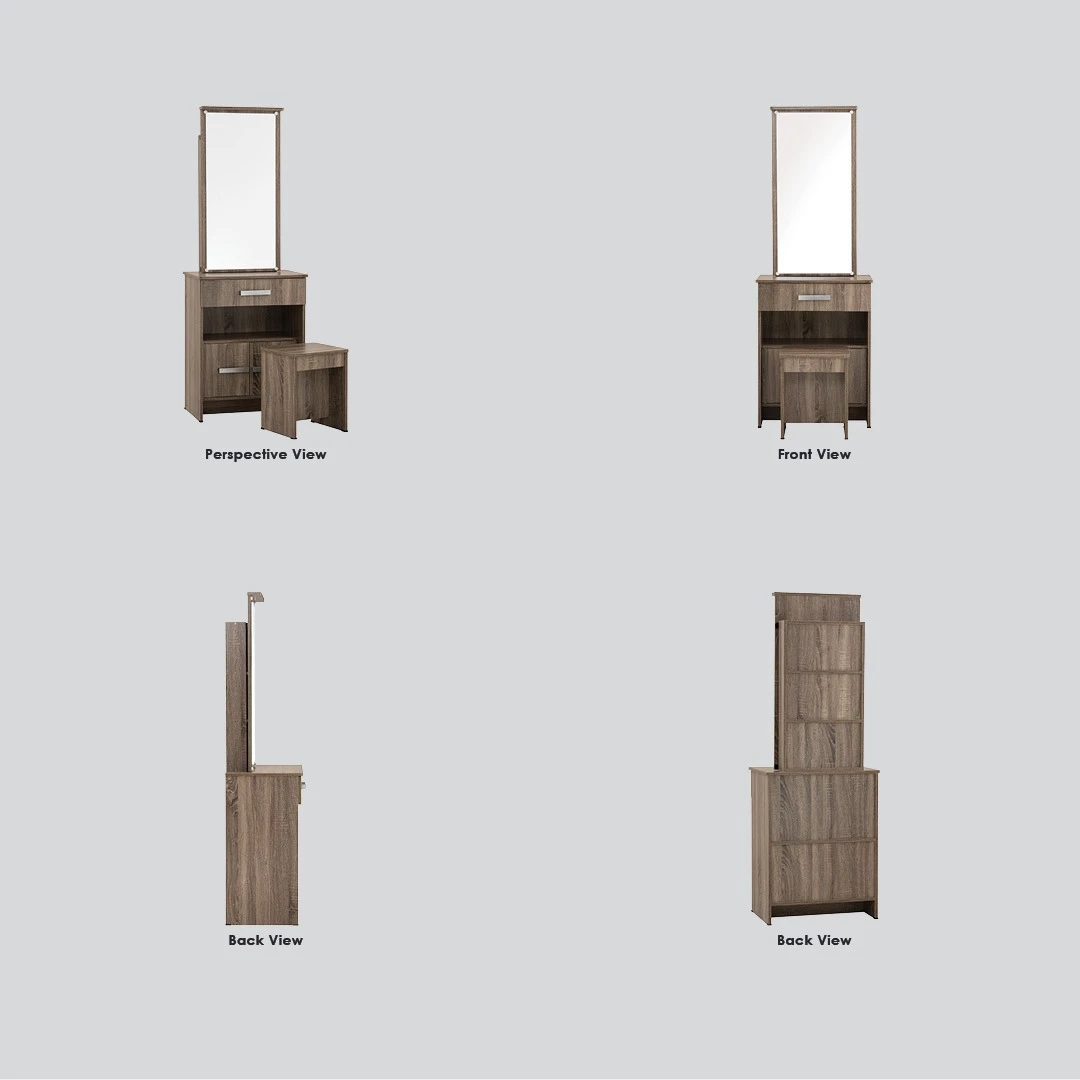 Perspective View

Front View

Back View

Back View