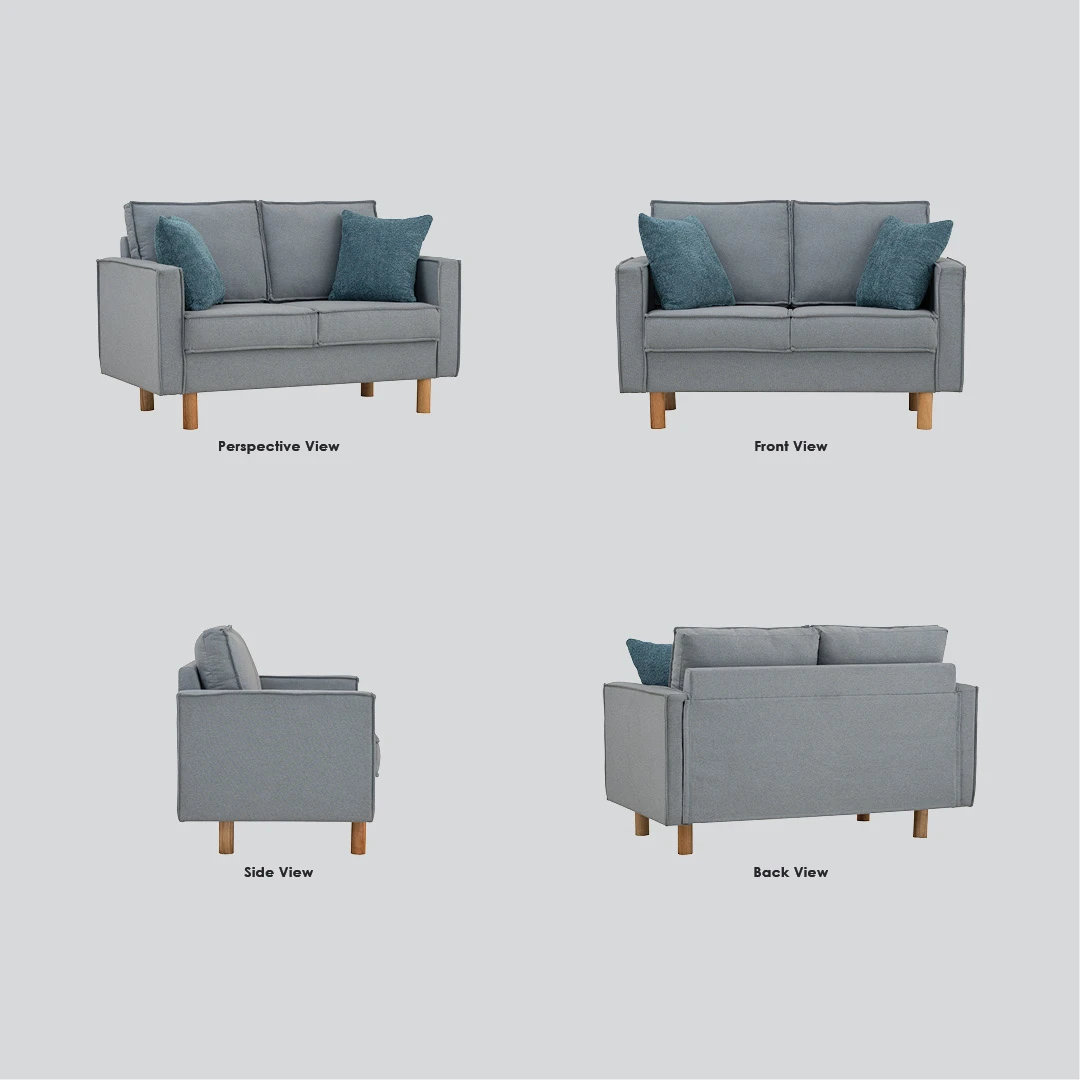 Perspective View

Front View

Side View

Back View