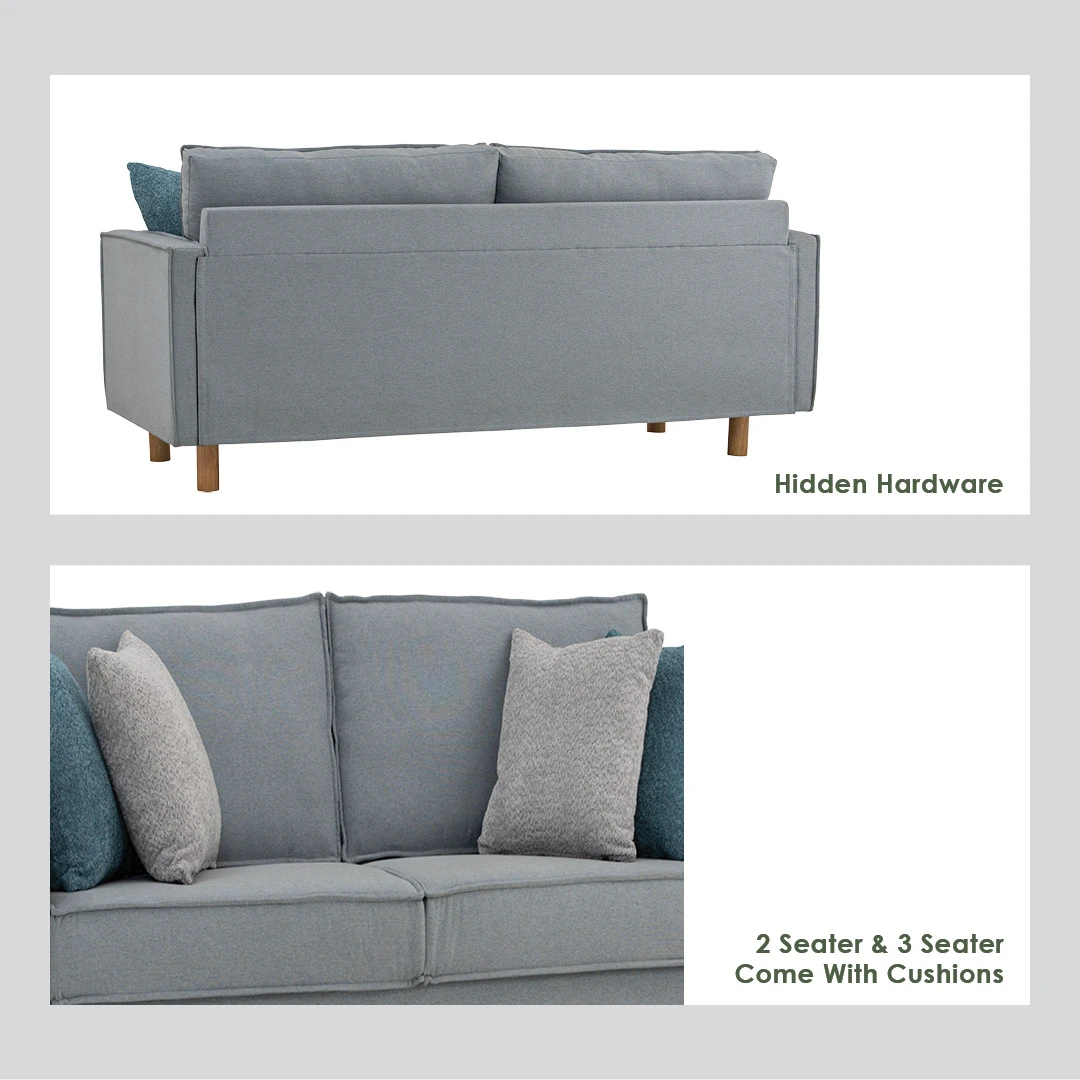 Hidden Hardware

2 Seater & 3 Seater
Come With Cushions