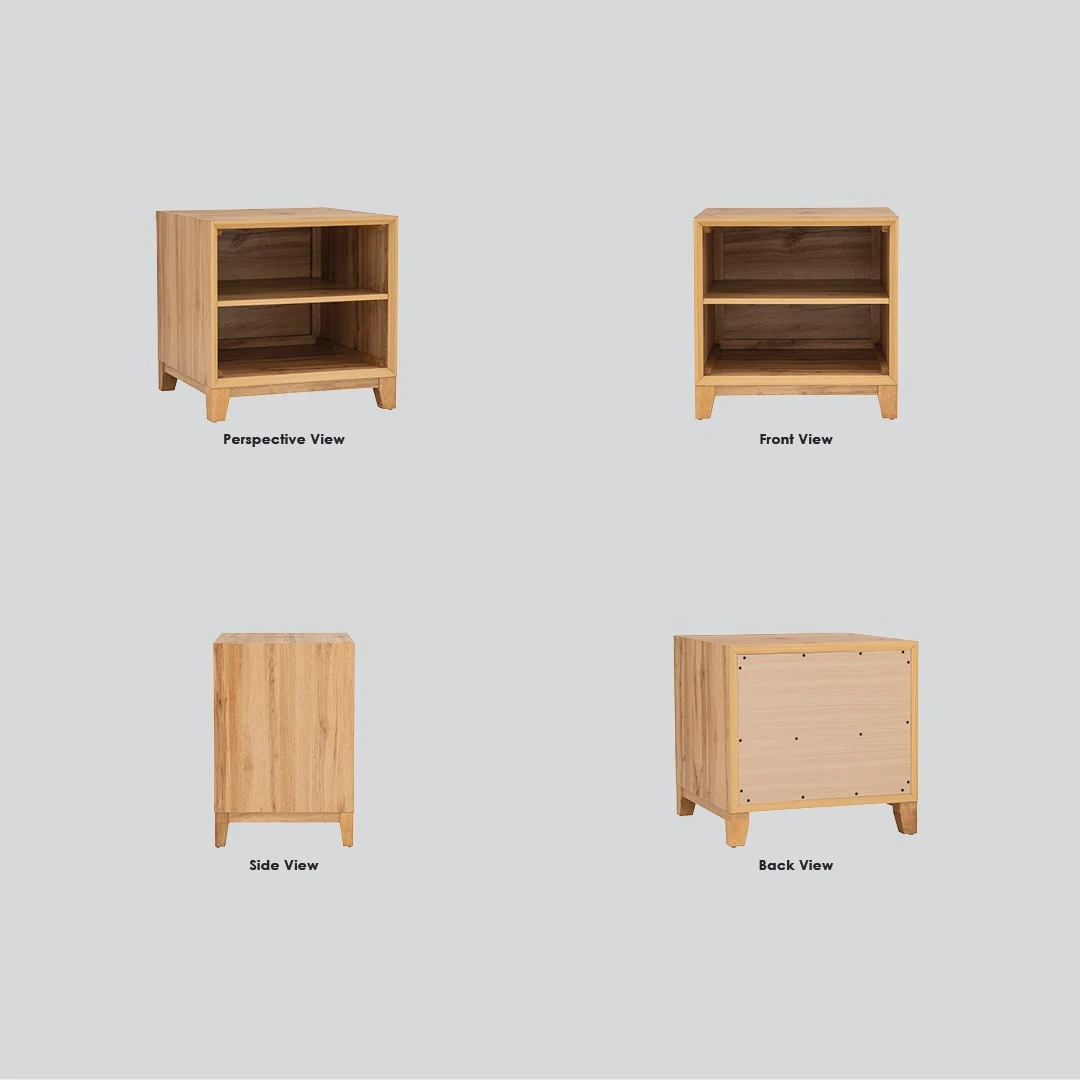 Perspective View

Front View

Side View

Back View