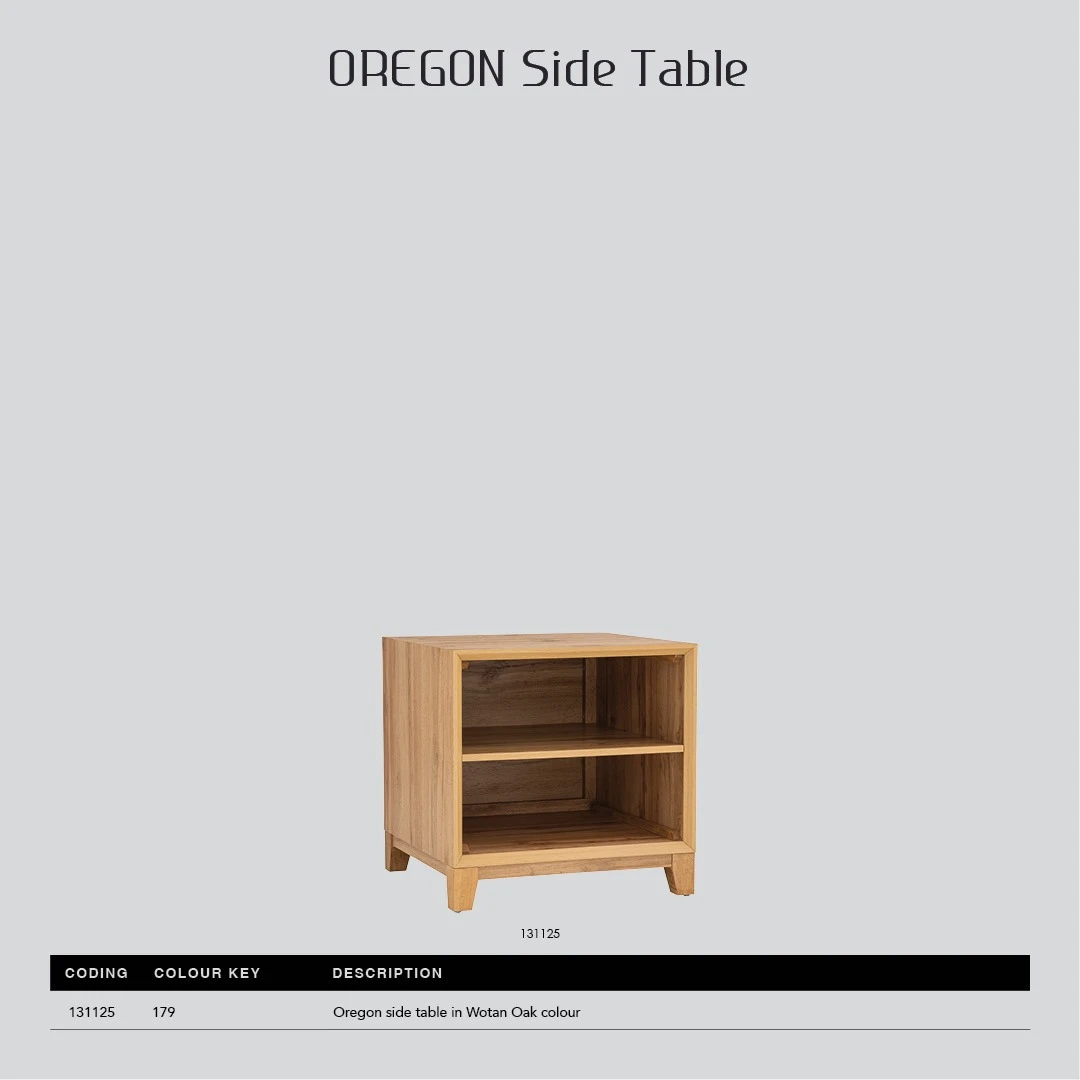 OREGON Side Table

131125

| CODING | COLOUR KEY | DESCRIPTION |
|---|---|---|
| 131125 | 179 | Oregon side table in Wotan Oak colour |