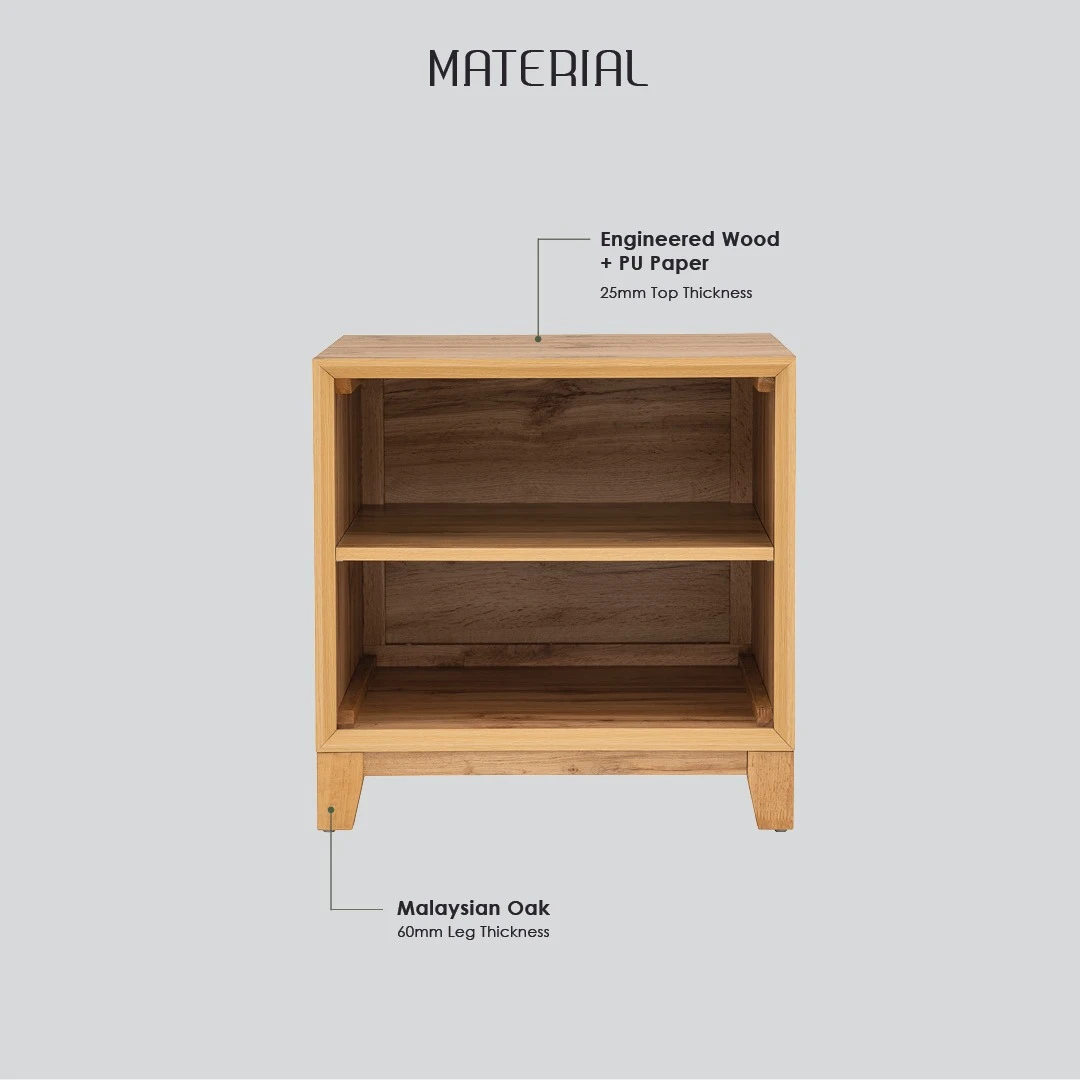 MATERIAL

Engineered Wood + PU Paper
25mm Top Thickness

Malaysian Oak
60mm Leg Thickness