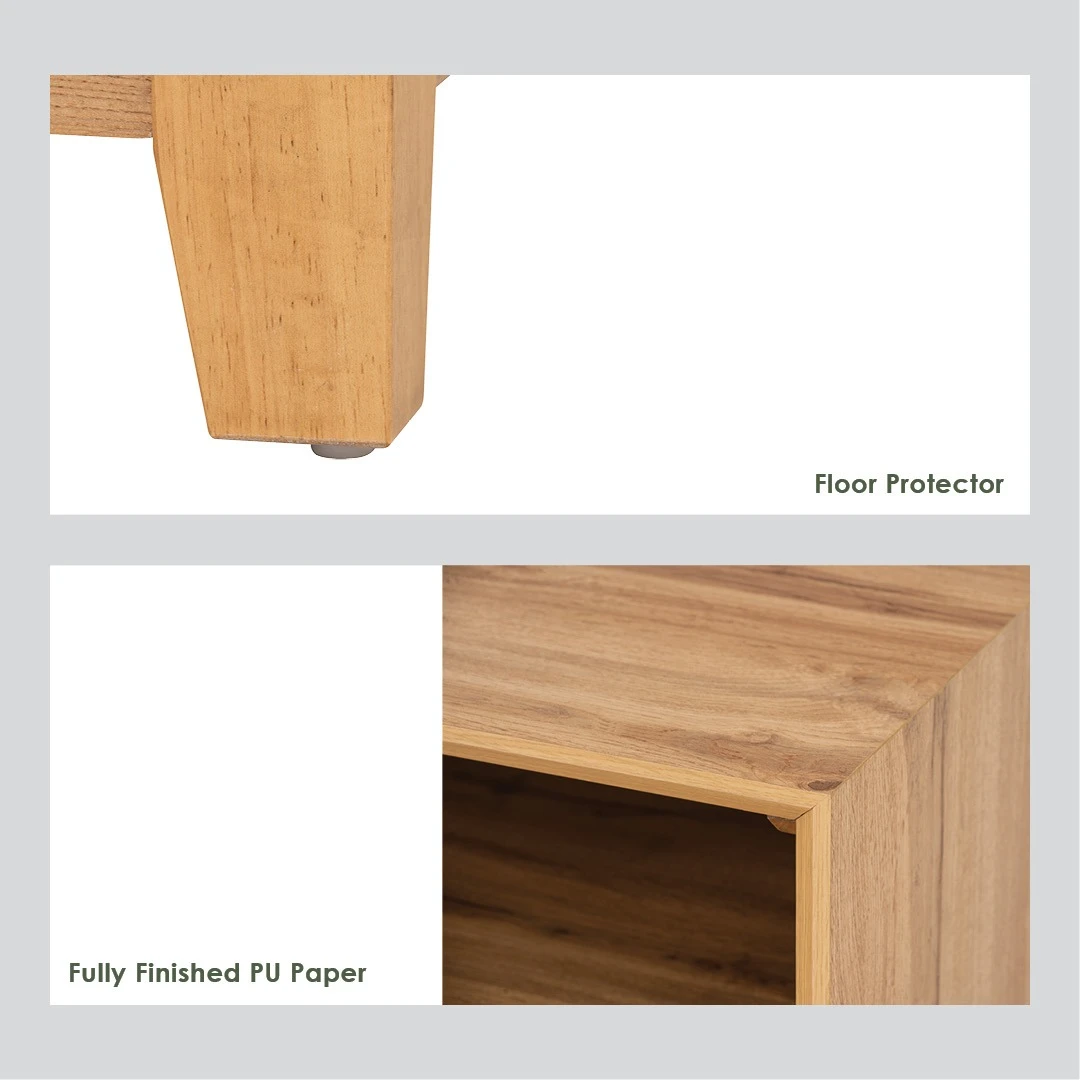 Floor Protector

Fully Finished PU Paper