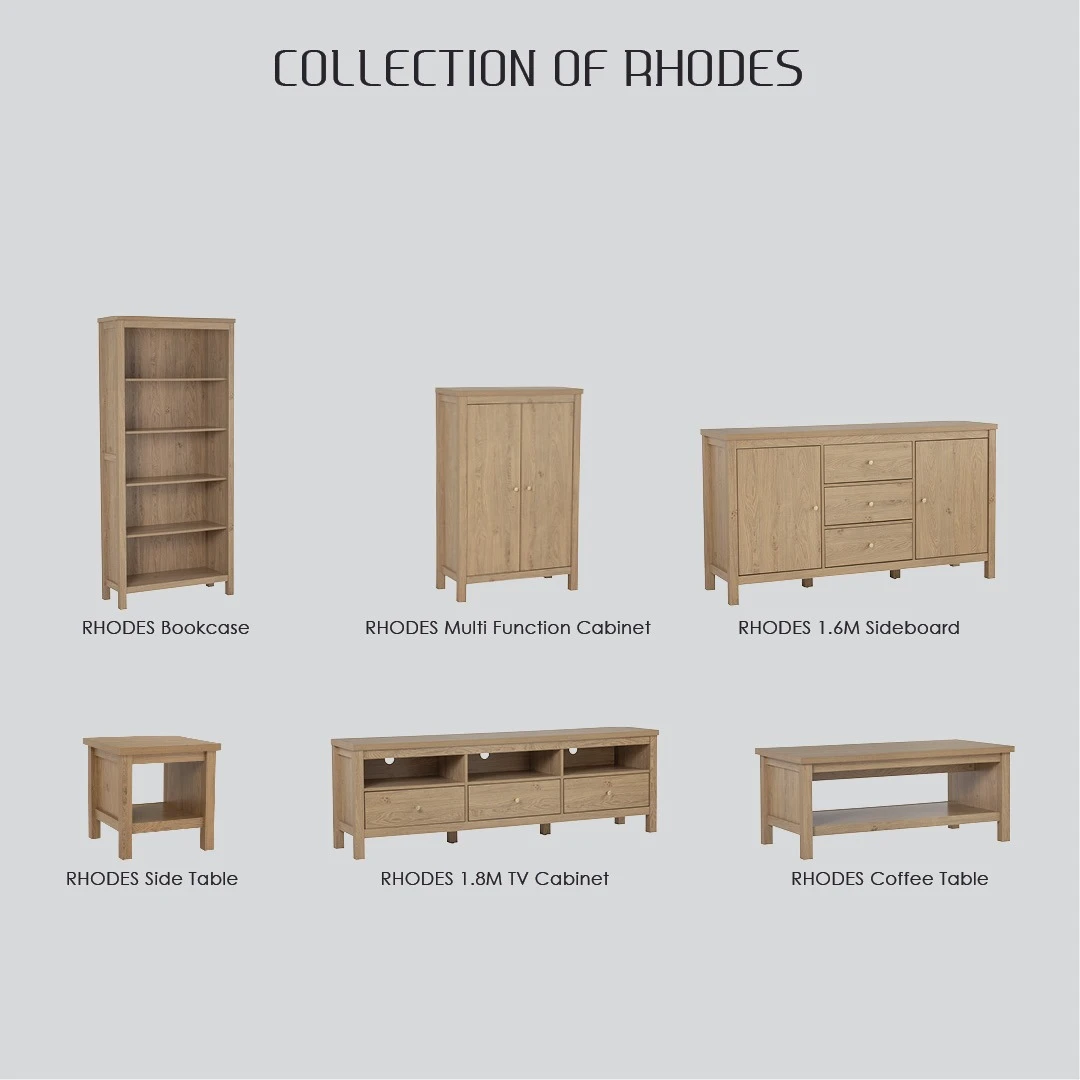 COLLECTION OF RHODES

RHODES Bookcase

RHODES Multi Function Cabinet

RHODES 1.6M Sideboard

RHODES Side Table

RHODES 1.8M TV Cabinet

RHODES Coffee Table