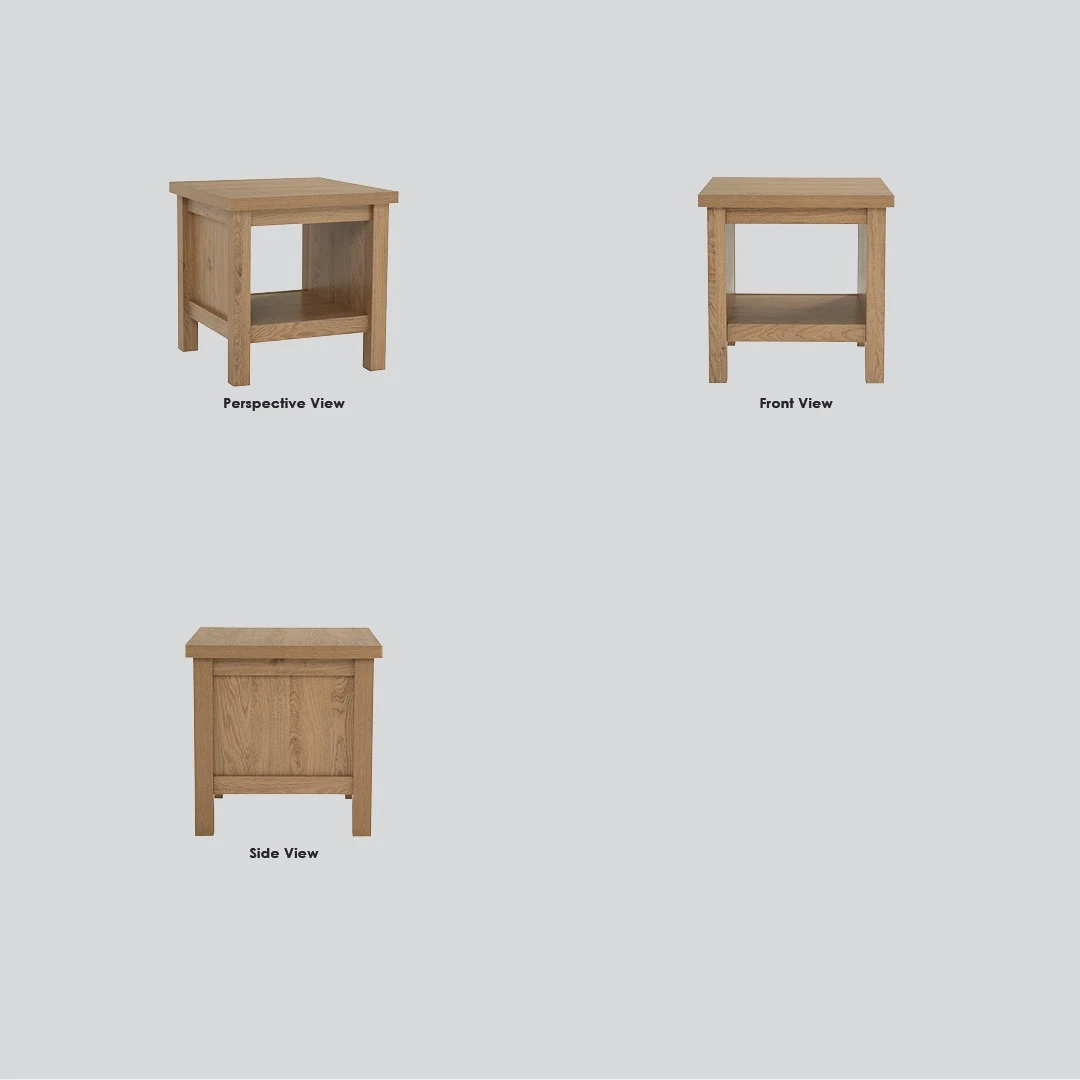 Perspective View

Front View

Side View