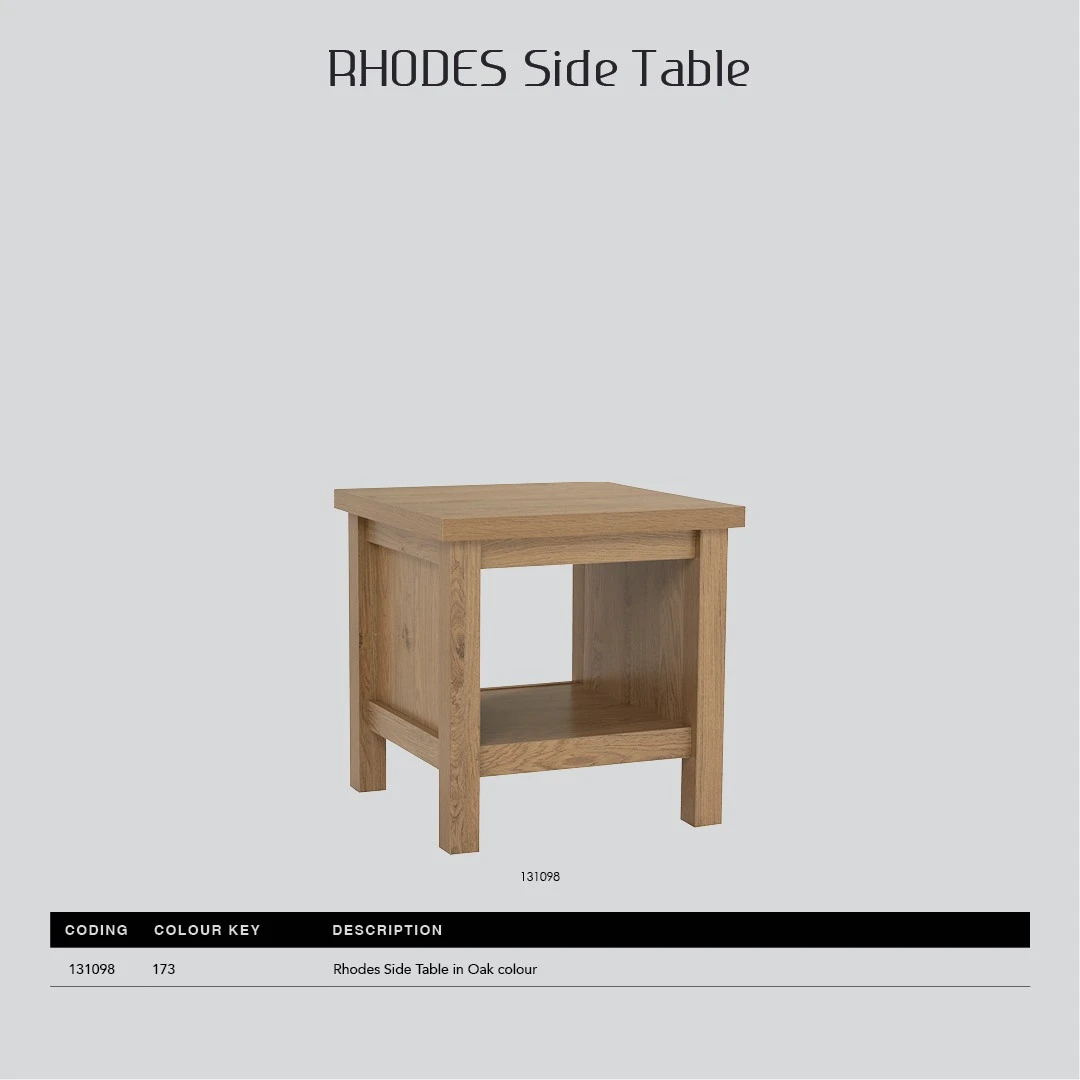 RHODES Side Table

131098

| CODING | COLOUR KEY | DESCRIPTION |
|---|---|---|
| 131098 | 173 | Rhodes Side Table in Oak colour |