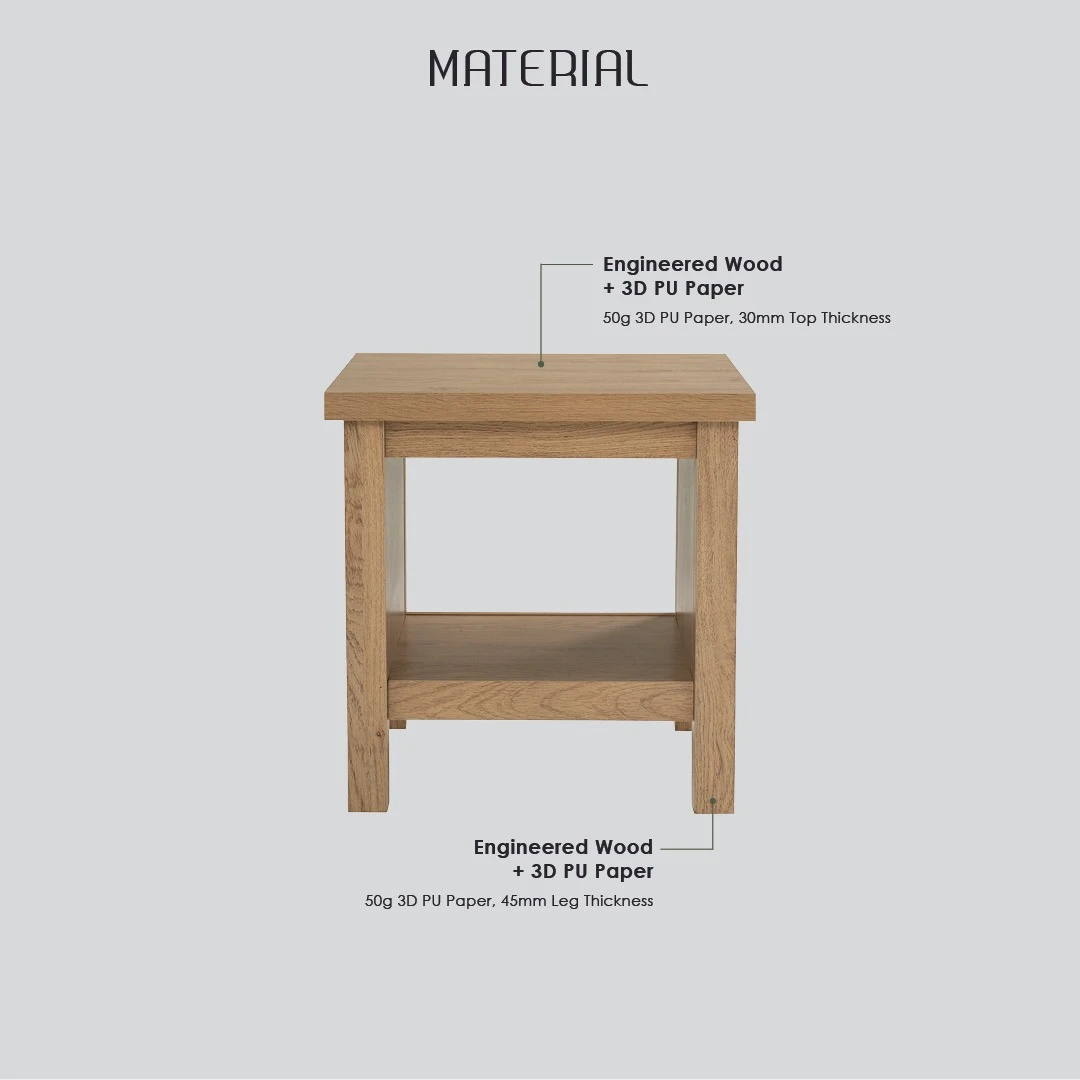 MATERIAL

Engineered Wood
+ 3D PU Paper

50g 3D PU Paper, 30mm Top Thickness

Engineered Wood
+ 3D PU Paper

50g 3D PU Paper, 45mm Leg Thickness