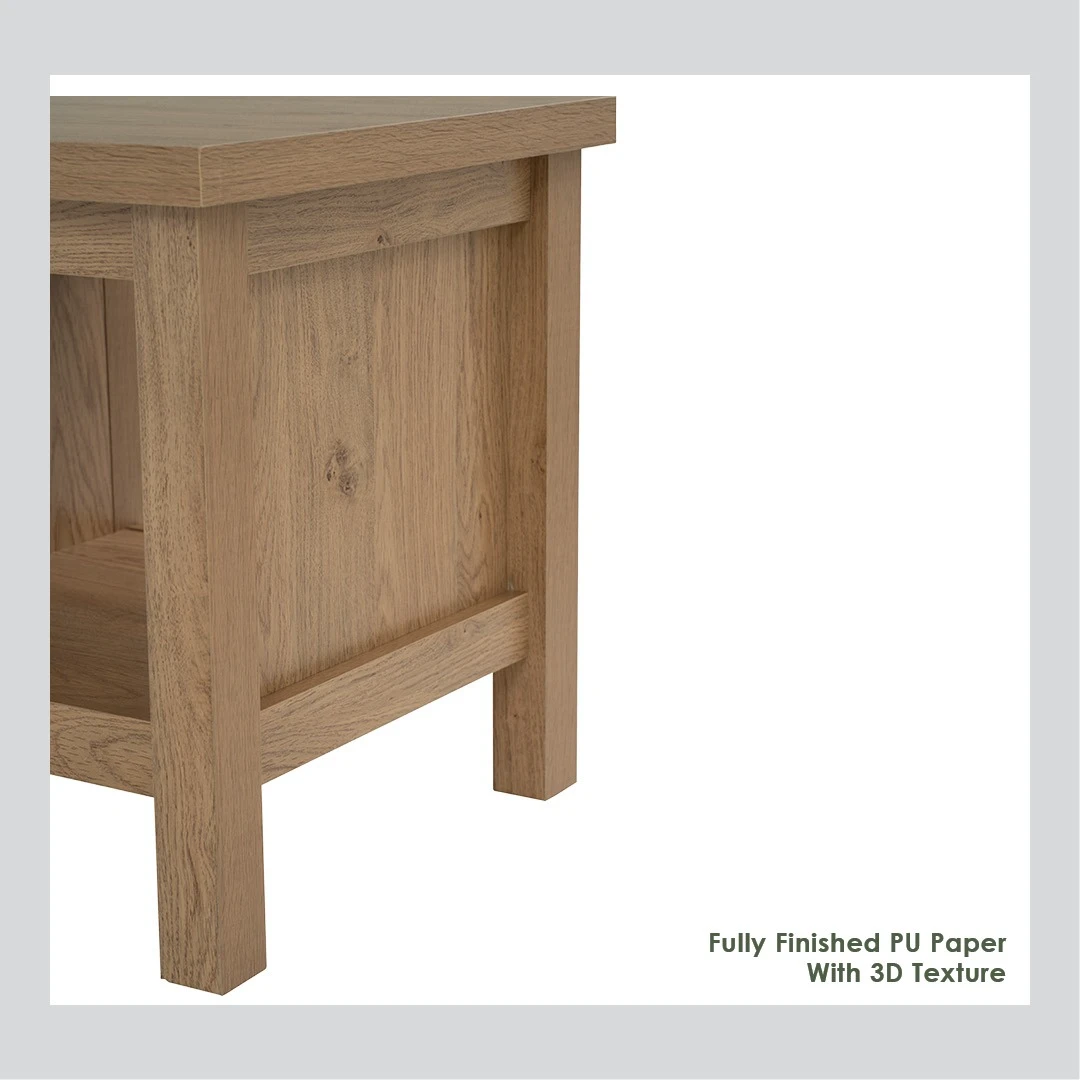 Fully Finished PU Paper
With 3D Texture