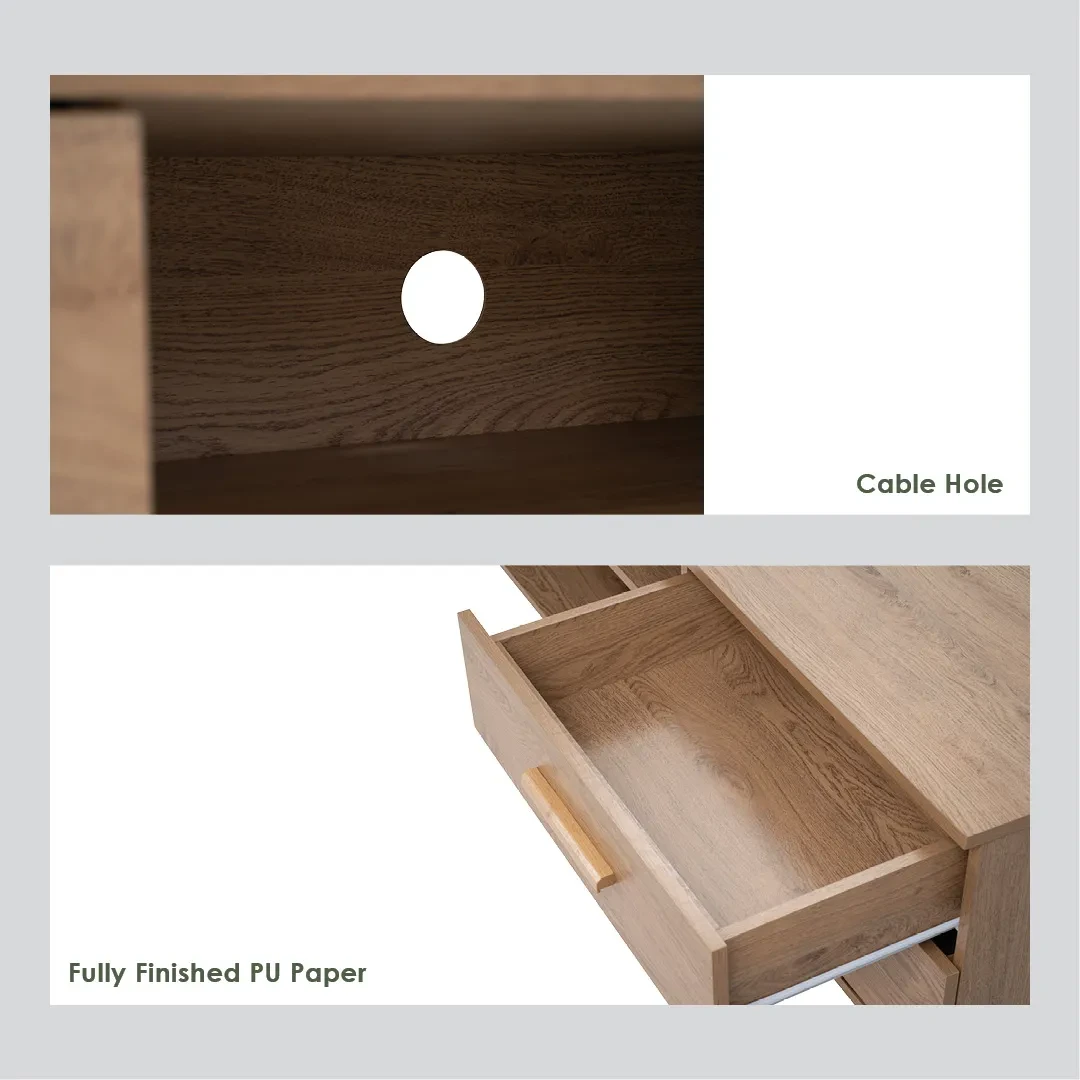 Cable Hole

Fully Finished PU Paper