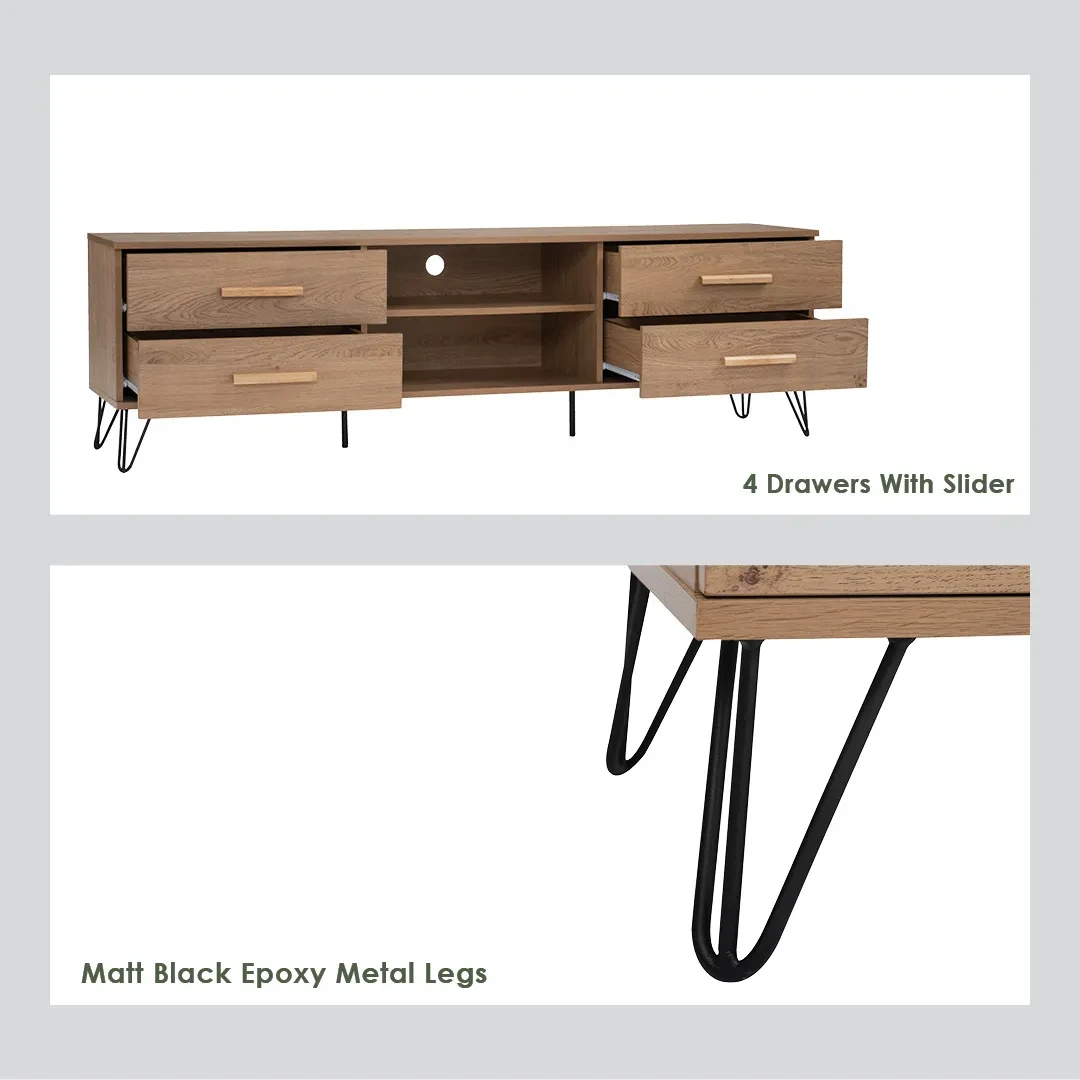 4 Drawers With Slider

Matt Black Epoxy Metal Legs