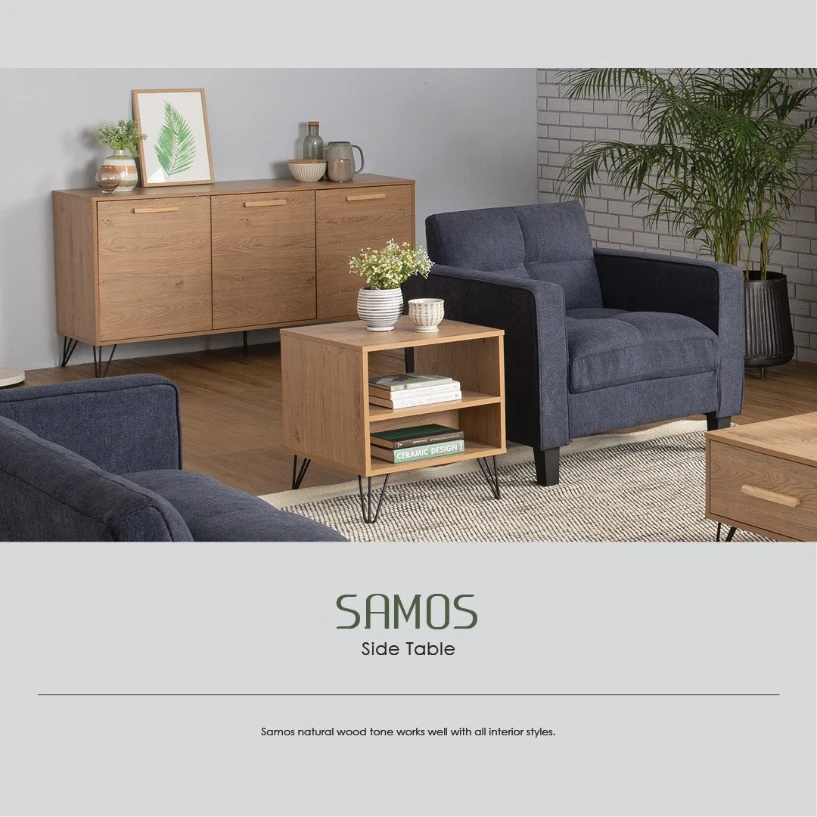 CERAMIC DESIGN

SAMOS
Side Table

Samos natural wood tone works well with all interior styles.