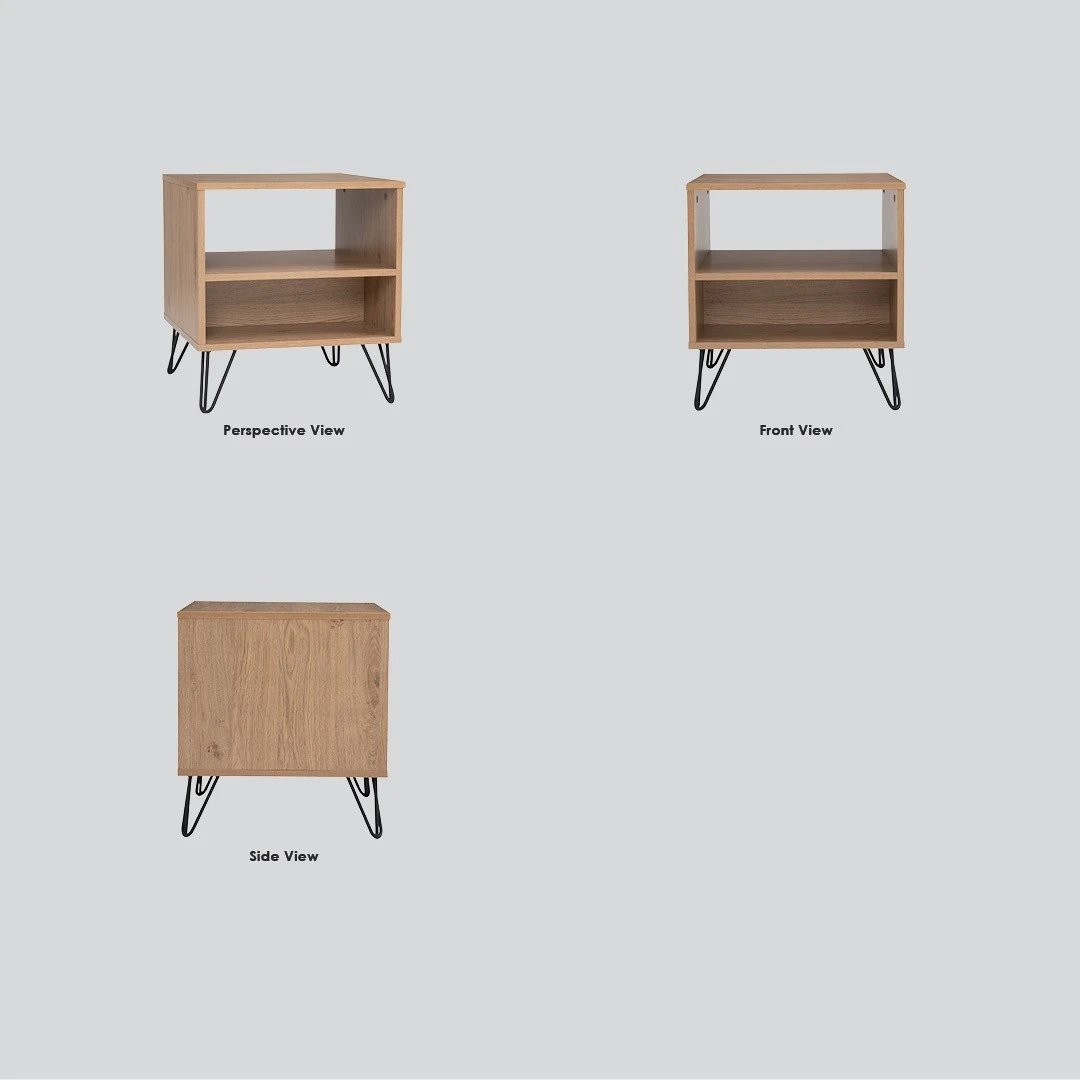 Perspective View

Front View

Side View