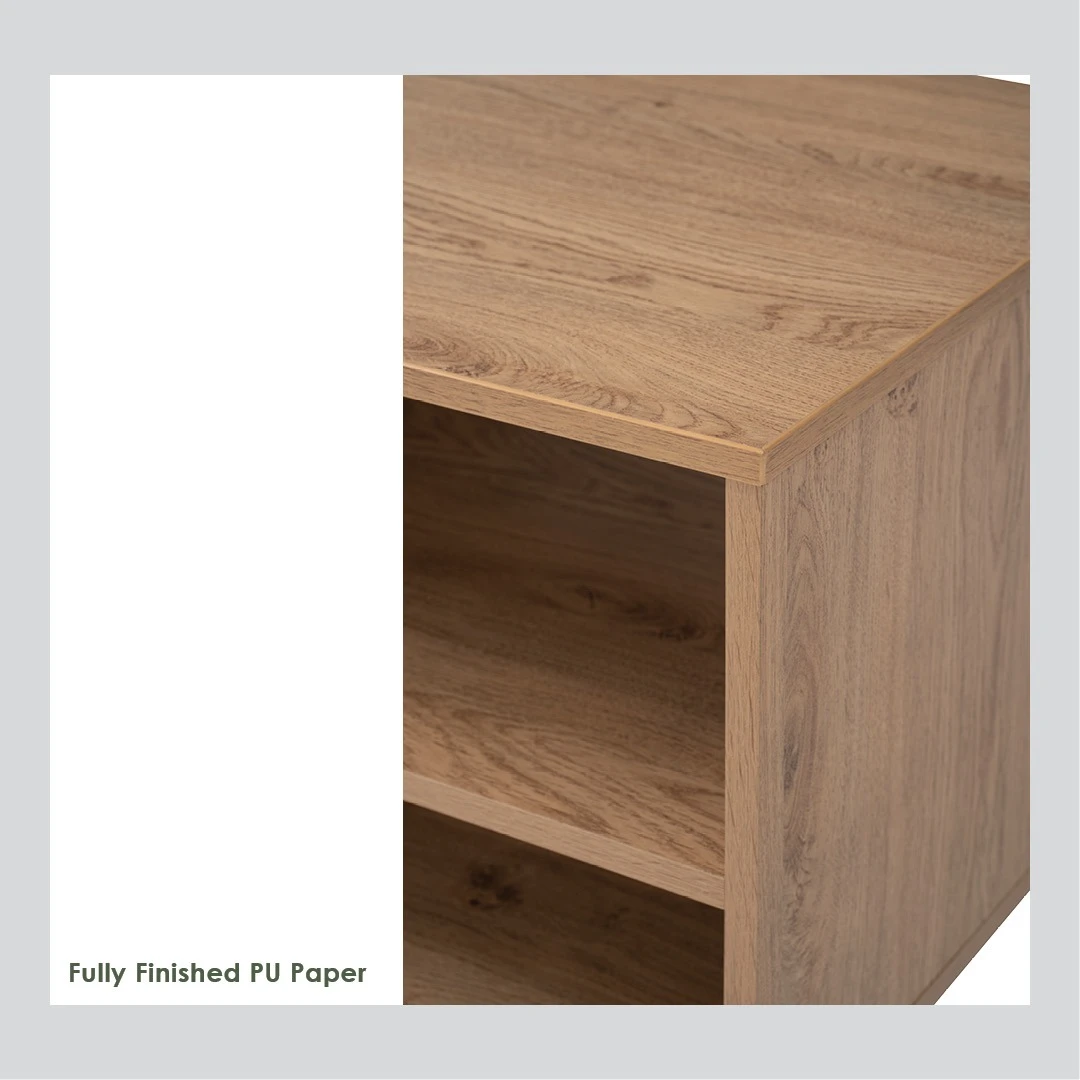 Fully Finished PU Paper