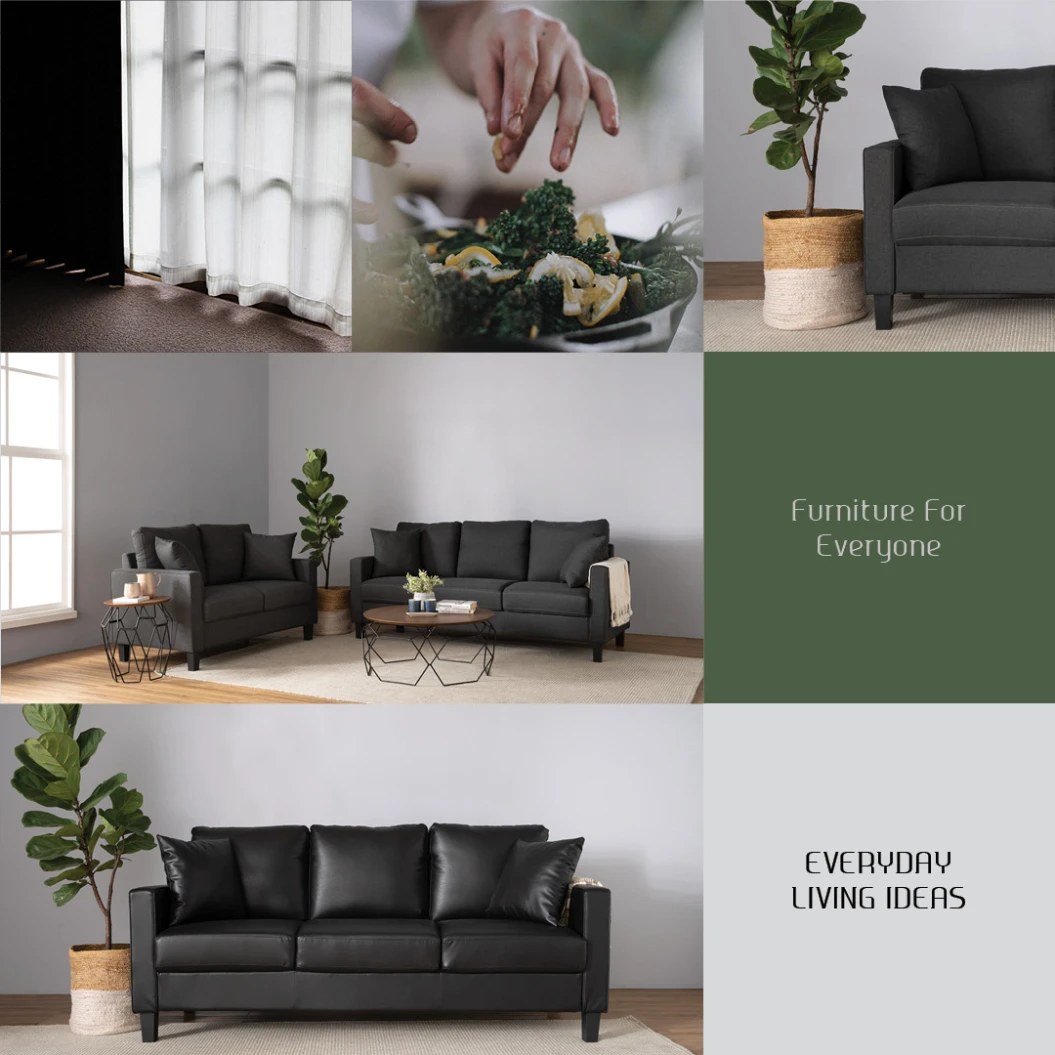 Furniture For Everyone

EVERYDAY LIVING IDEAS