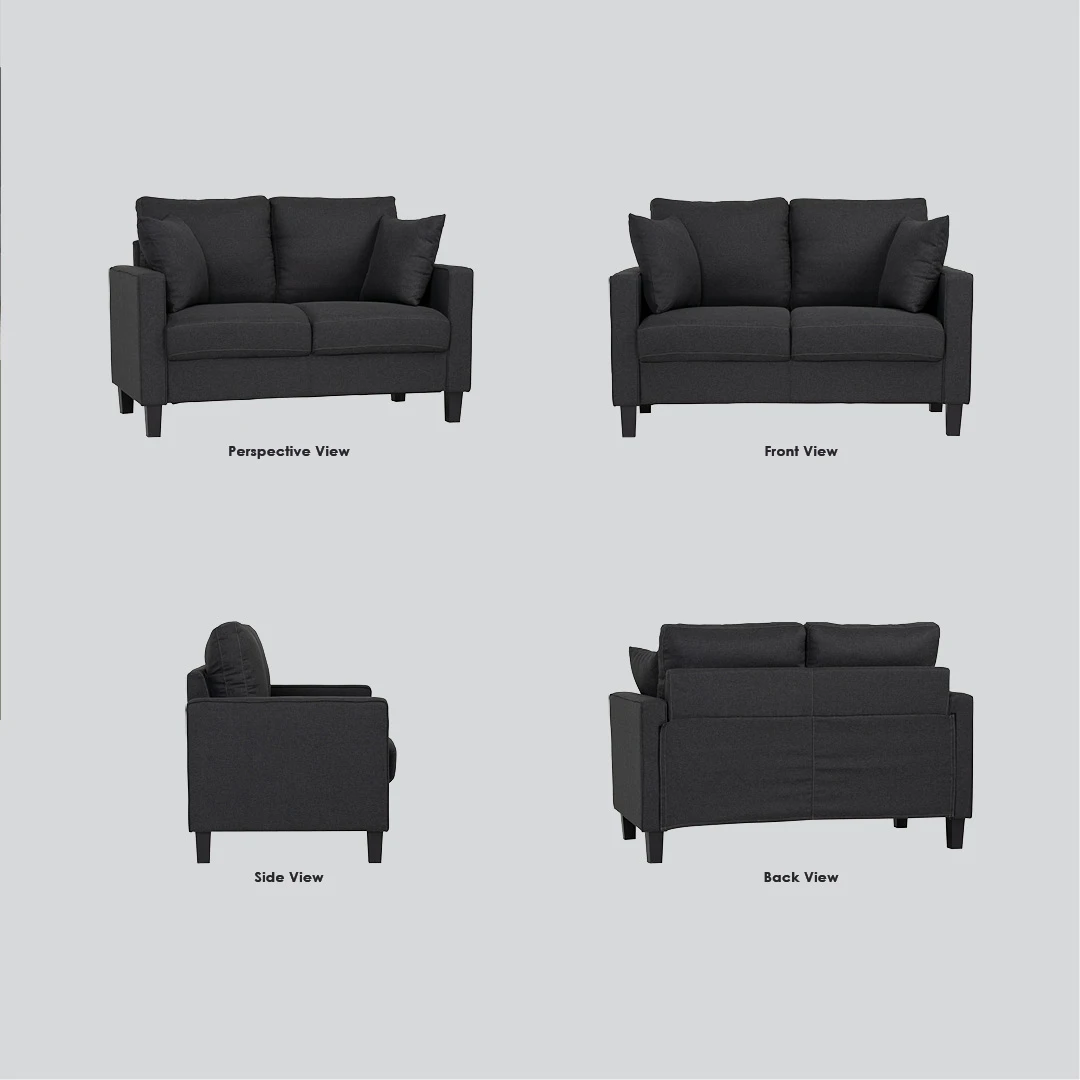 Perspective View

Front View

Side View

Back View