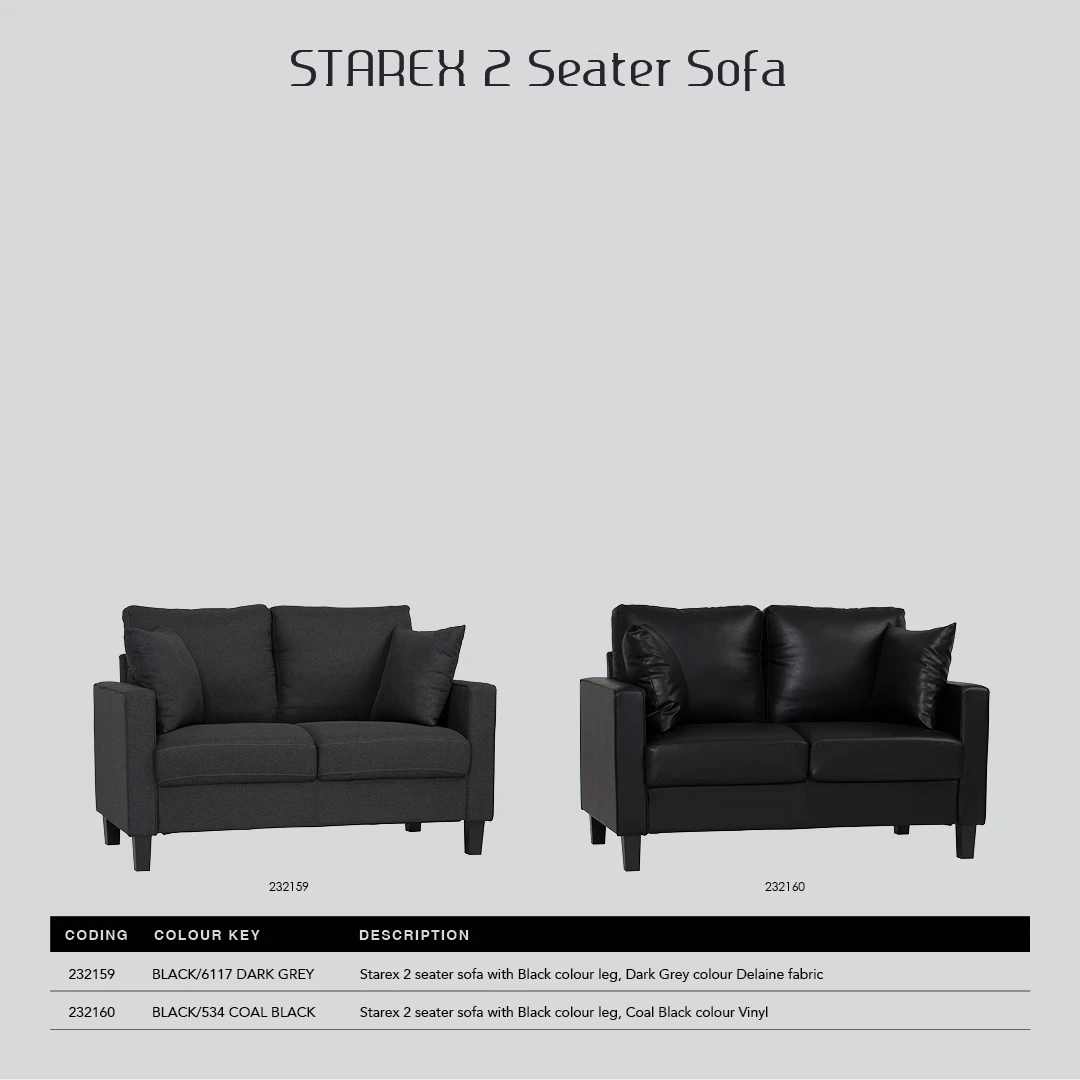 STAREX 2 Seater Sofa

232159

232160

| CODING | COLOUR KEY | DESCRIPTION |
|---|---|---|
| 232159 | BLACK/6117 DARK GREY | Starex 2 seater sofa with Black colour leg, Dark Grey colour Delaine fabric |
| 232160 | BLACK/534 COAL BLACK | Starex 2 seater sofa with Black colour leg, Coal Black colour Vinyl |