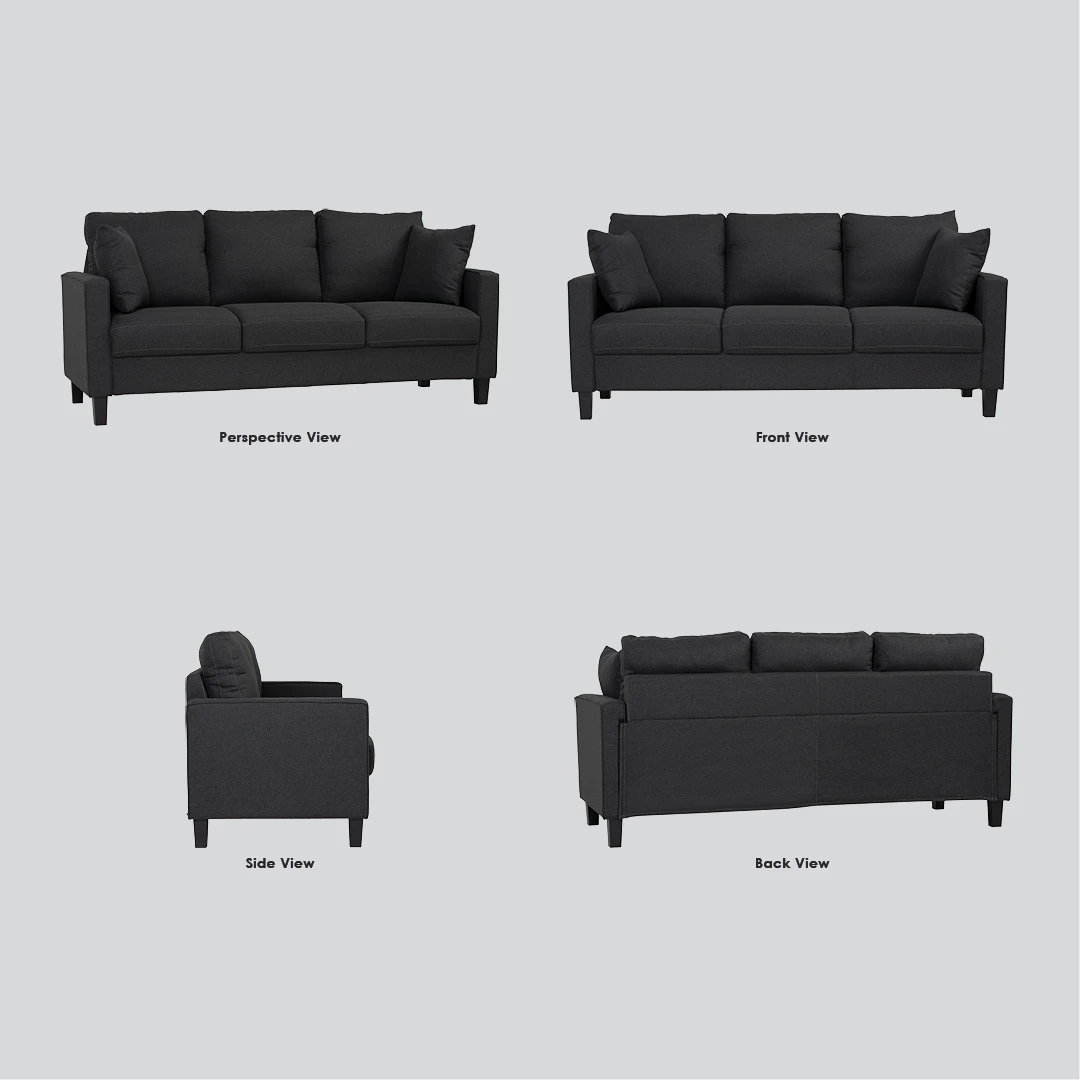 Perspective View

Front View

Side View

Back View