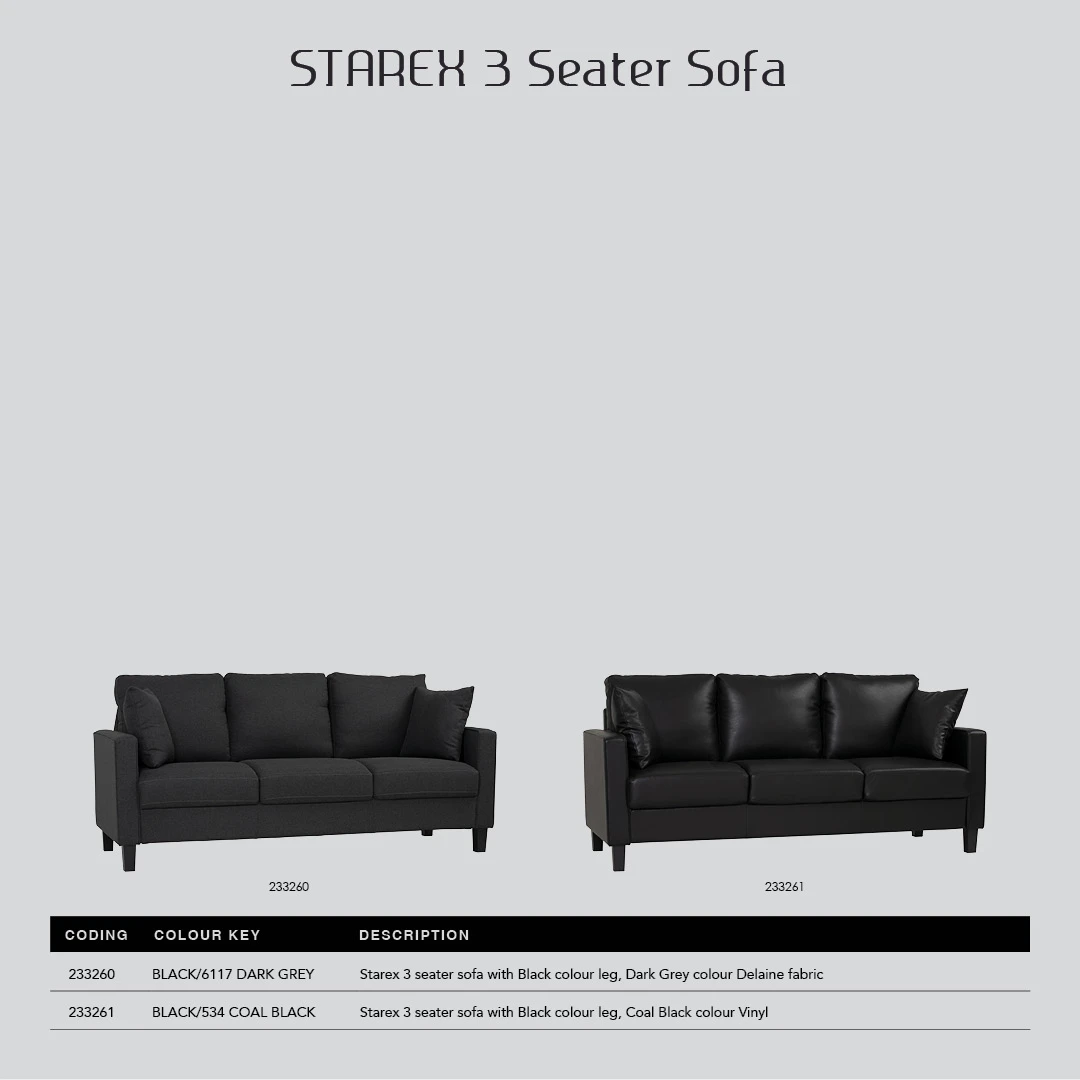 STAREX 3 Seater Sofa

233260

233261

| CODING | COLOUR KEY | DESCRIPTION |
|---|---|---|
| 233260 | BLACK/6117 DARK GREY | Starex 3 seater sofa with Black colour leg, Dark Grey colour Delaine fabric |
| 233261 | BLACK/534 COAL BLACK | Starex 3 seater sofa with Black colour leg, Coal Black colour Vinyl |