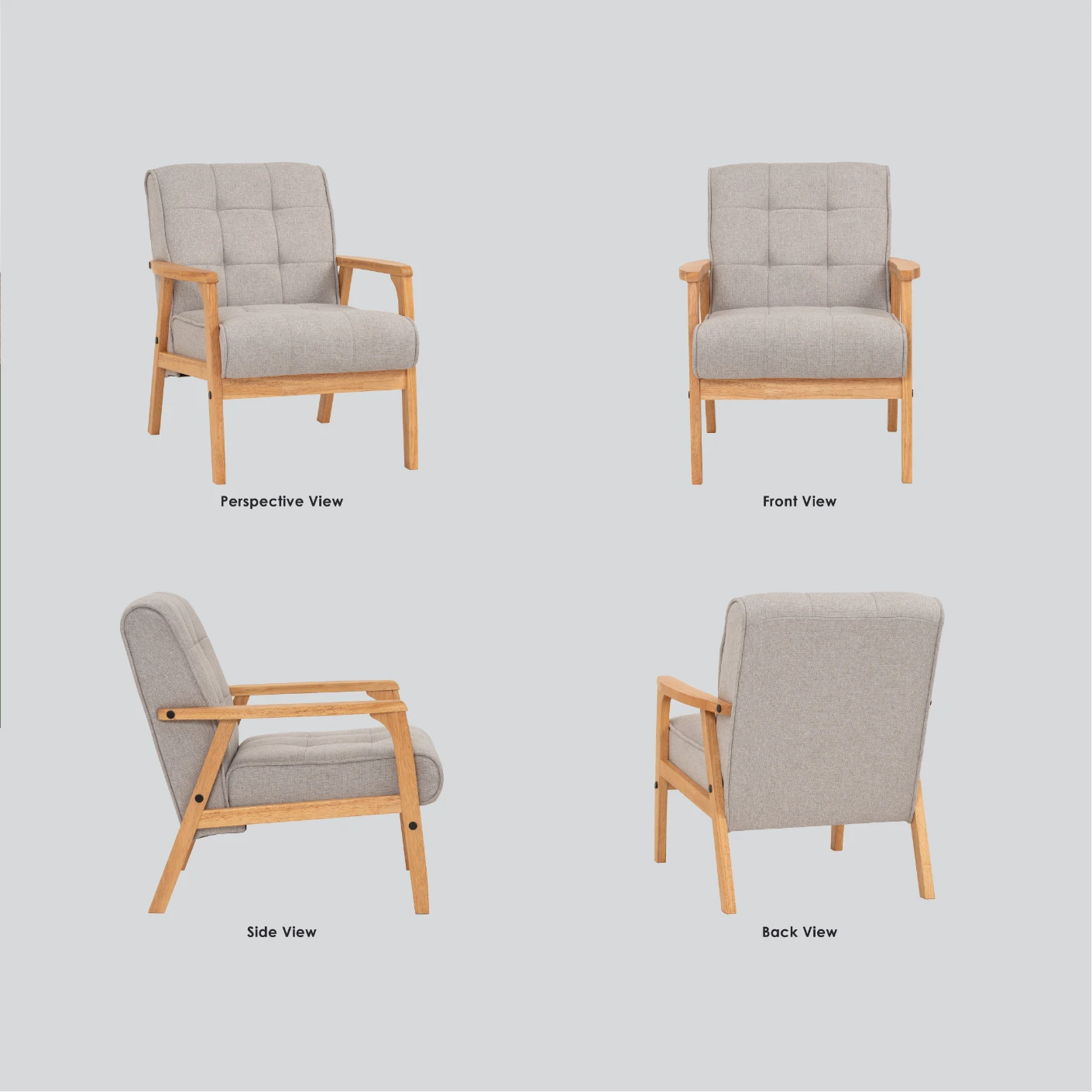 Perspective View

Front View

Side View

Back View