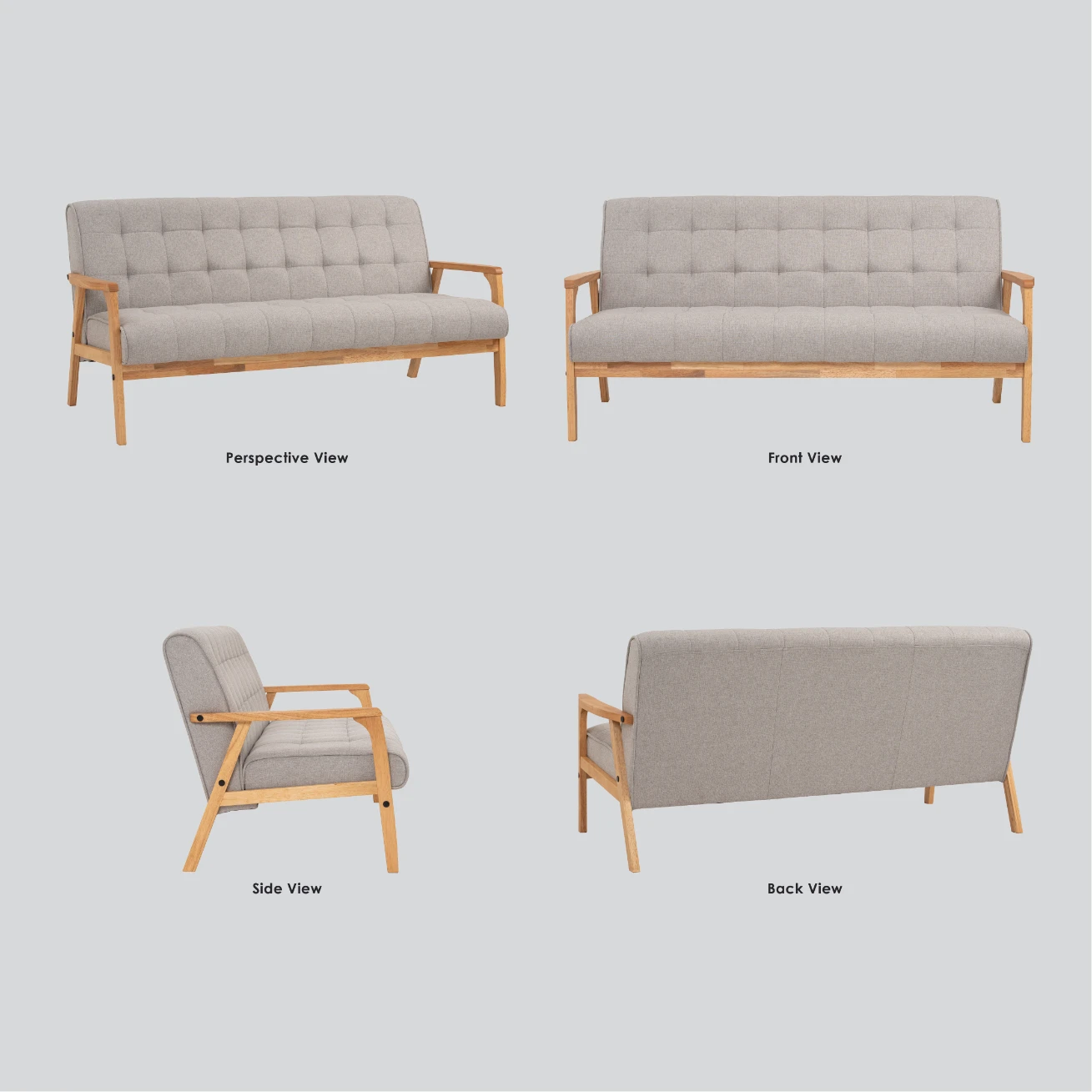 Perspective View

Front View

Side View

Back View