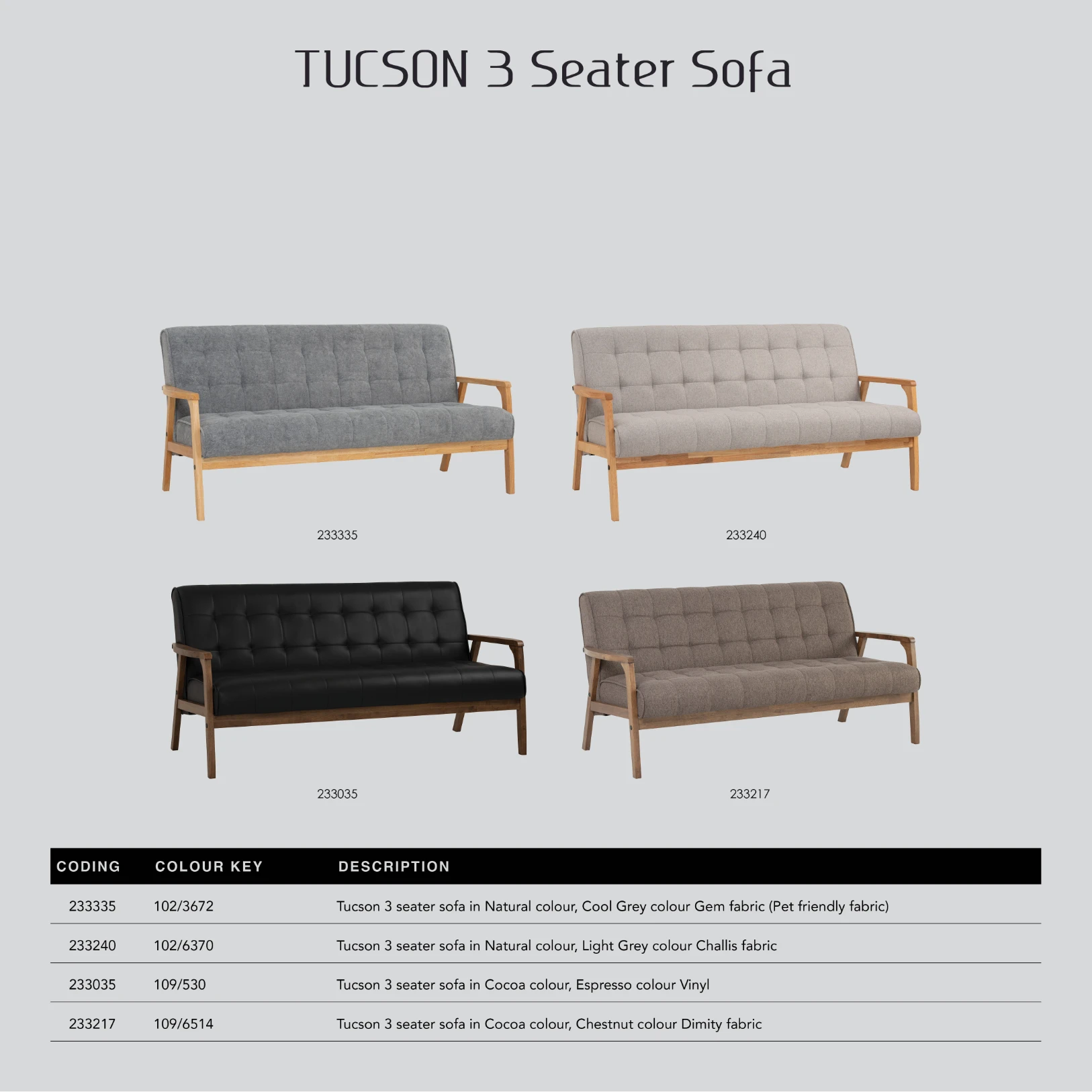 TUCSON 3 Seater Sofa

233335

233240

233035

233217

| CODING | COLOUR KEY | DESCRIPTION |
|---|---|---|
| 233335 | 102/3672 | Tucson 3 seater sofa in Natural colour, Cool Grey colour Gem fabric (Pet friendly fabric) |
| 233240 | 102/6370 | Tucson 3 seater sofa in Natural colour, Light Grey colour Challis fabric |
| 233035 | 109/530 | Tucson 3 seater sofa in Cocoa colour, Espresso colour Vinyl |
| 233217 | 109/6514 | Tucson 3 seater sofa in Cocoa colour, Chestnut colour Dimity fabric |