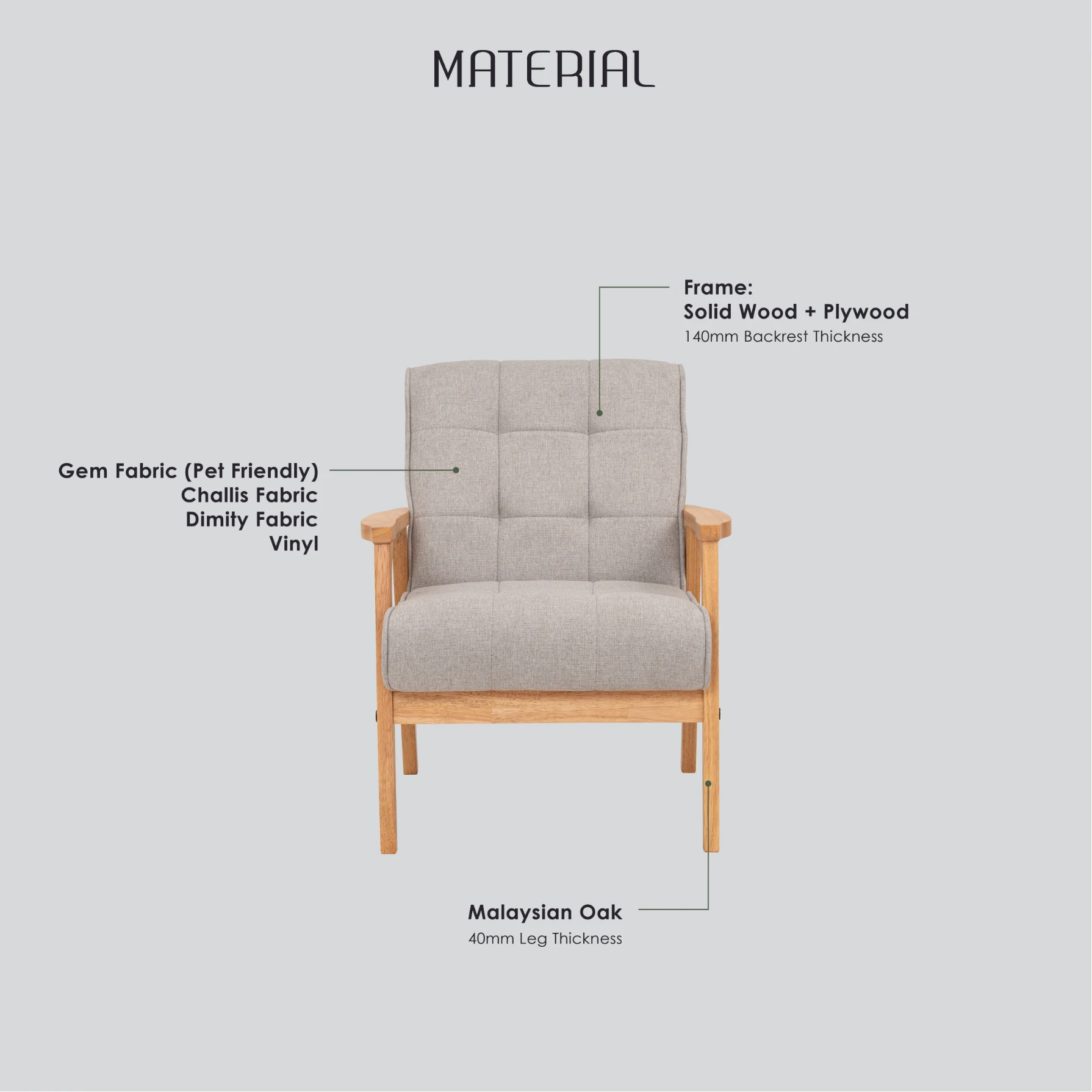 MATERIAL

Frame:
Solid Wood + Plywood
140mm Backrest Thickness

Gem Fabric (Pet Friendly)
Challis Fabric
Dimity Fabric
Vinyl

Malaysian Oak
40mm Leg Thickness