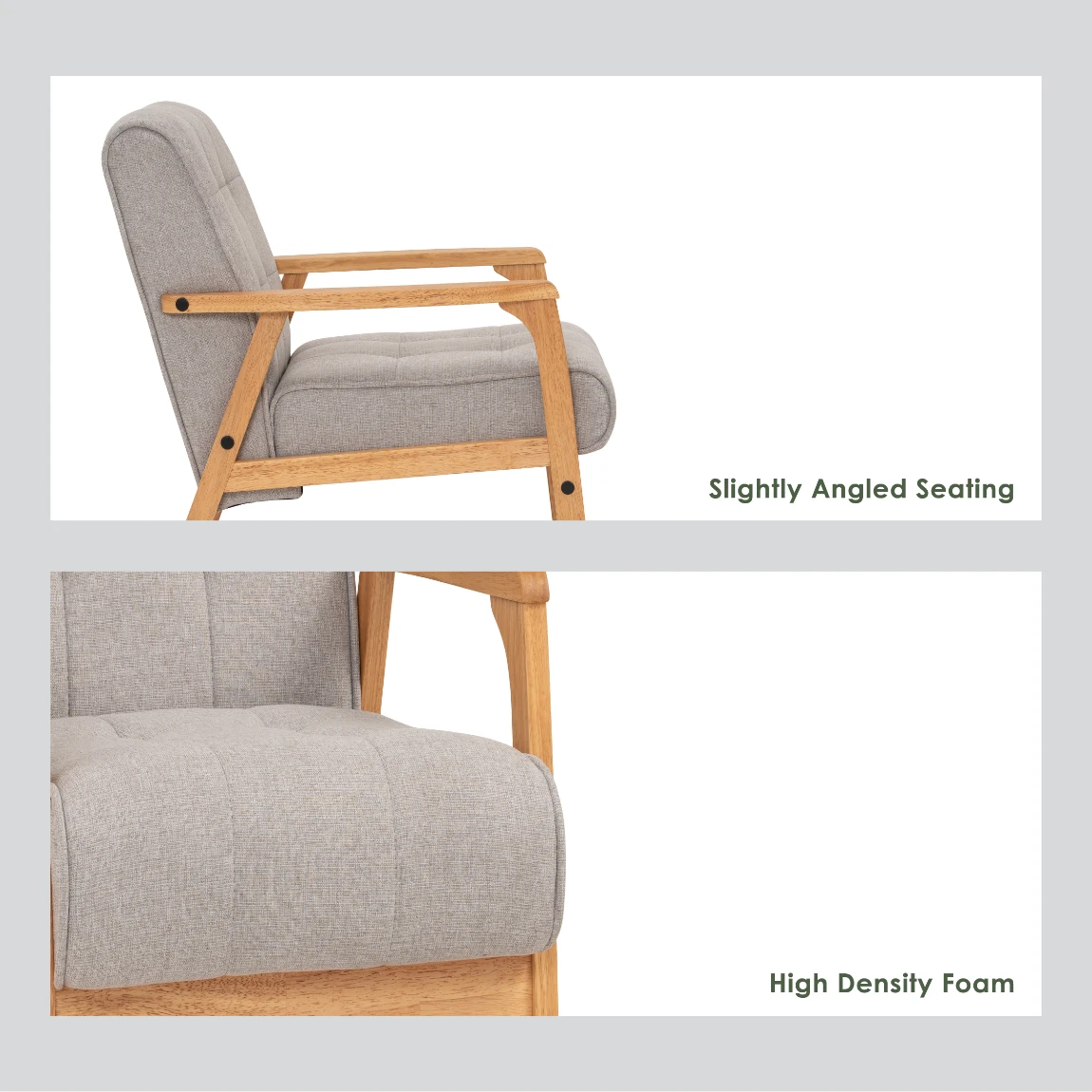 Slightly Angled Seating

High Density Foam