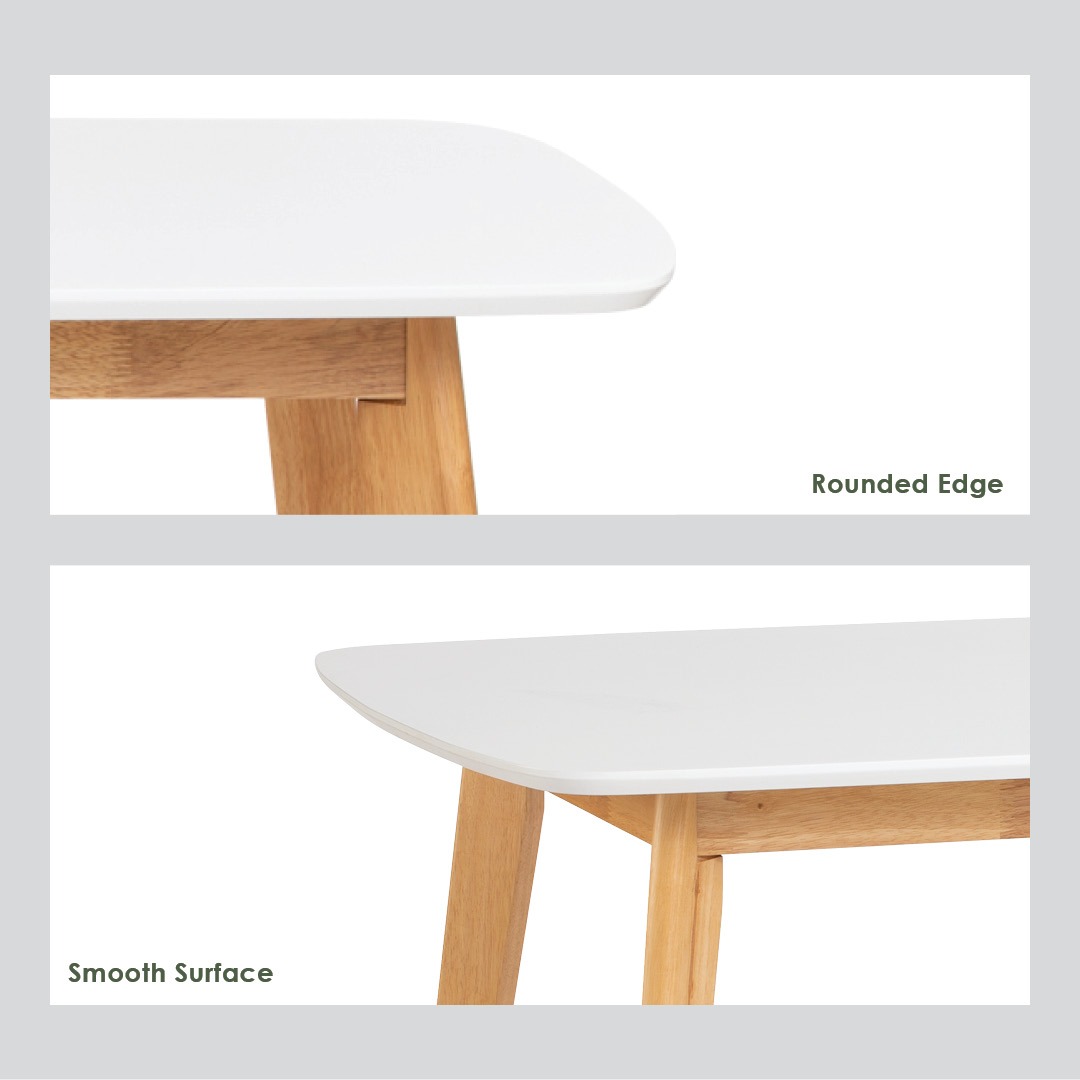 Rounded Edge

Smooth Surface