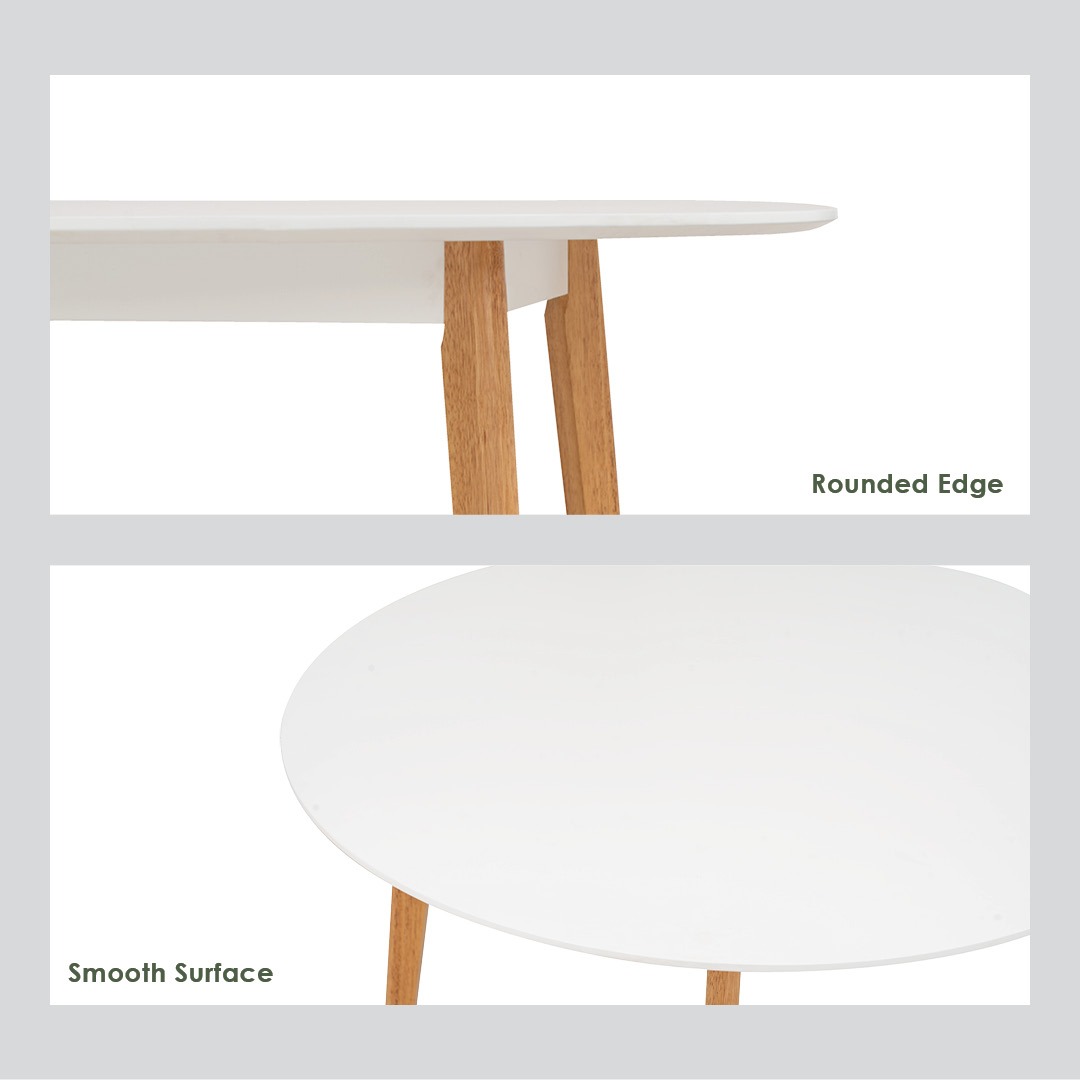 Rounded Edge

Smooth Surface