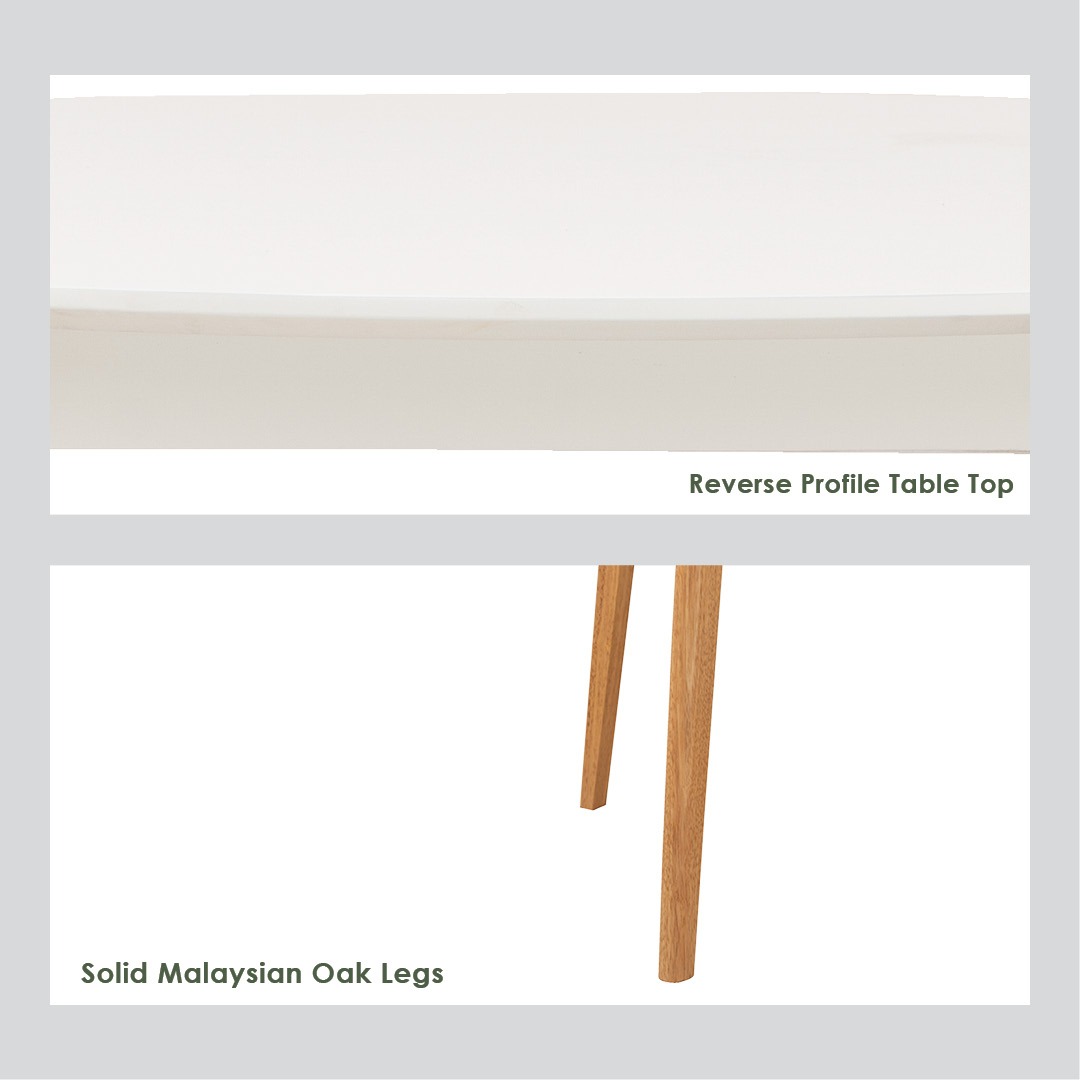 Reverse Profile Table Top

Solid Malaysian Oak Legs