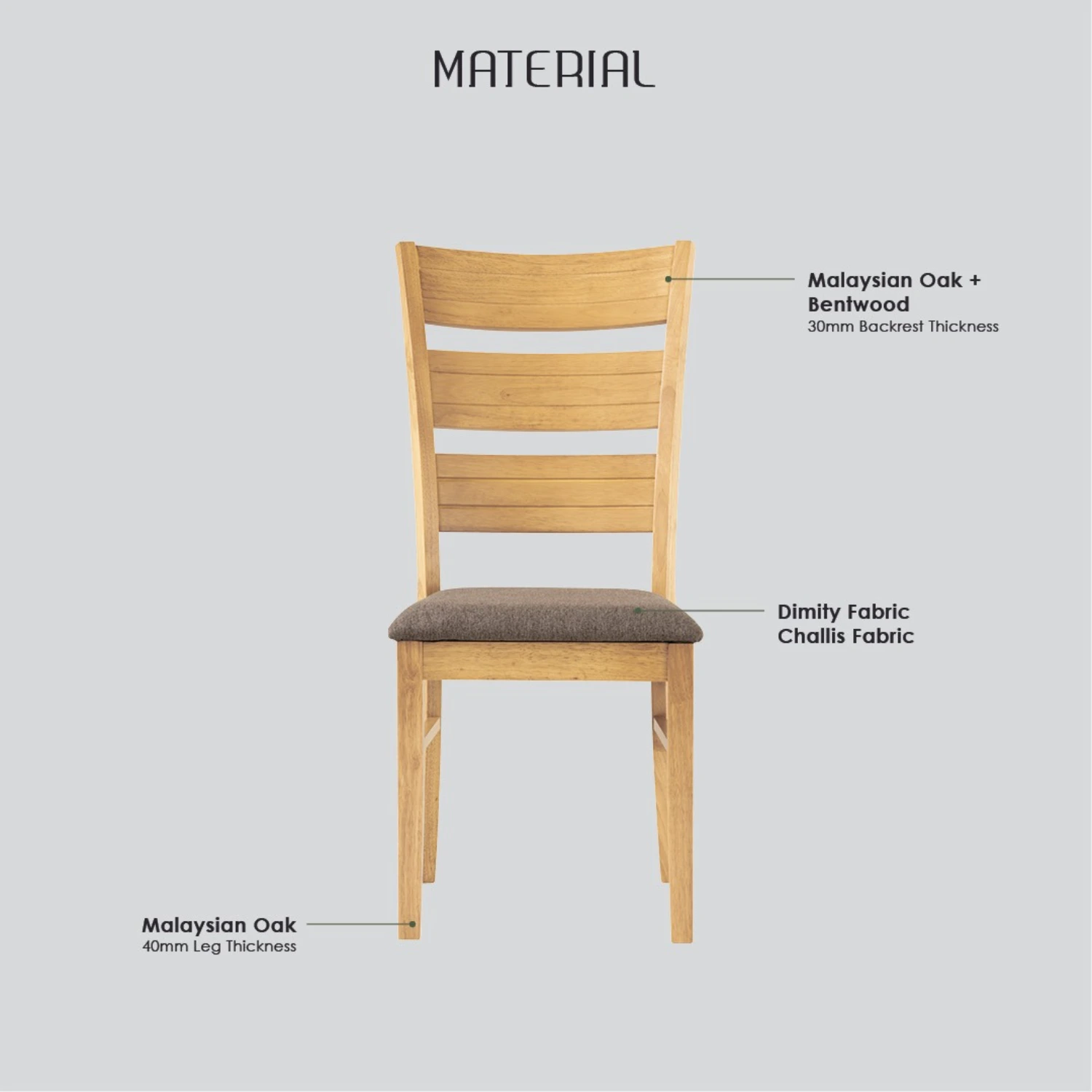 MATERIAL

Malaysian Oak + Bentwood
30mm Backrest Thickness

Dimity Fabric
Challis Fabric

Malaysian Oak
40mm Leg Thickness