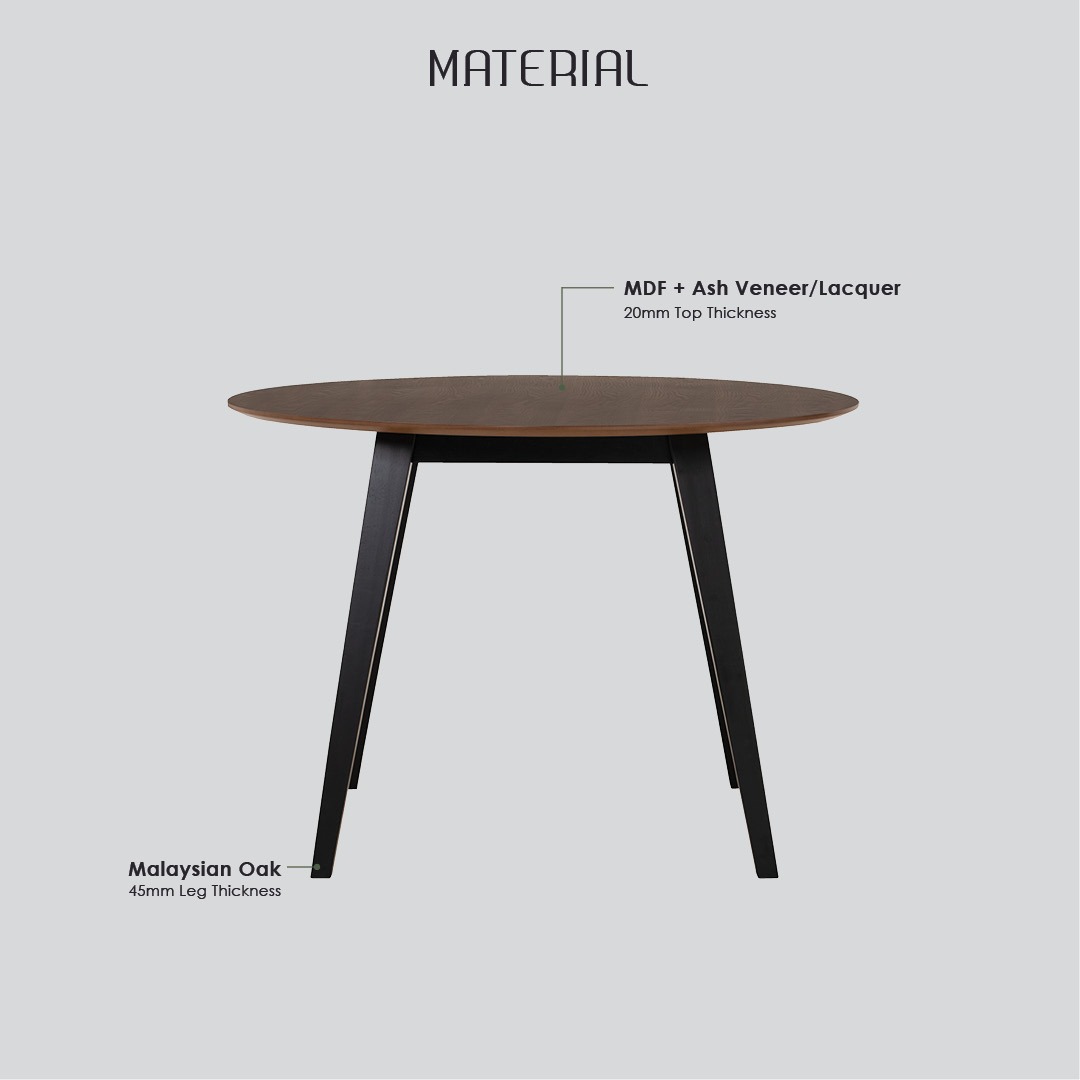 MATERIAL

MDF + Ash Veneer/Lacquer
20mm Top Thickness

Malaysian Oak
45mm Leg Thickness