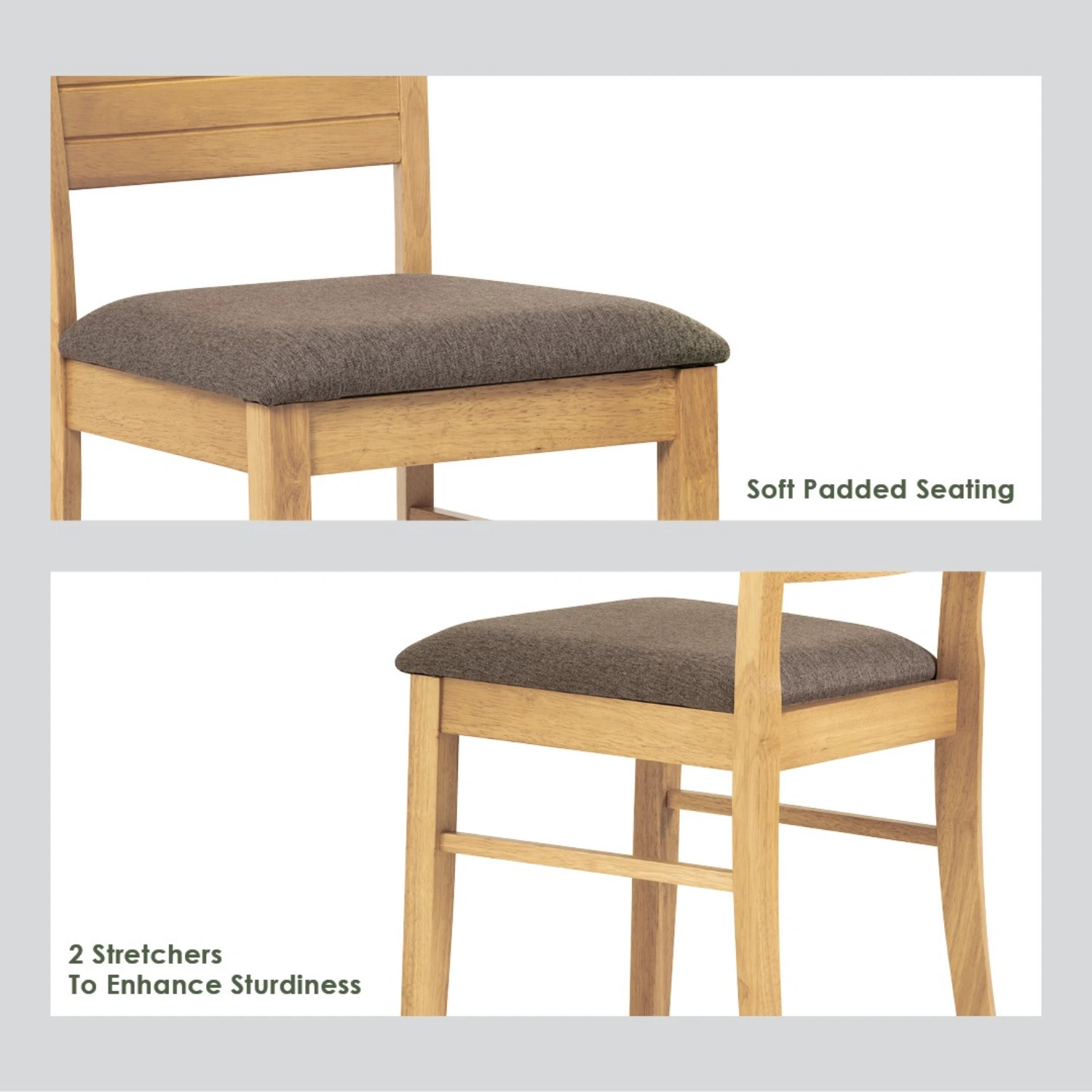 Soft Padded Seating

2 Stretchers
To Enhance Sturdiness