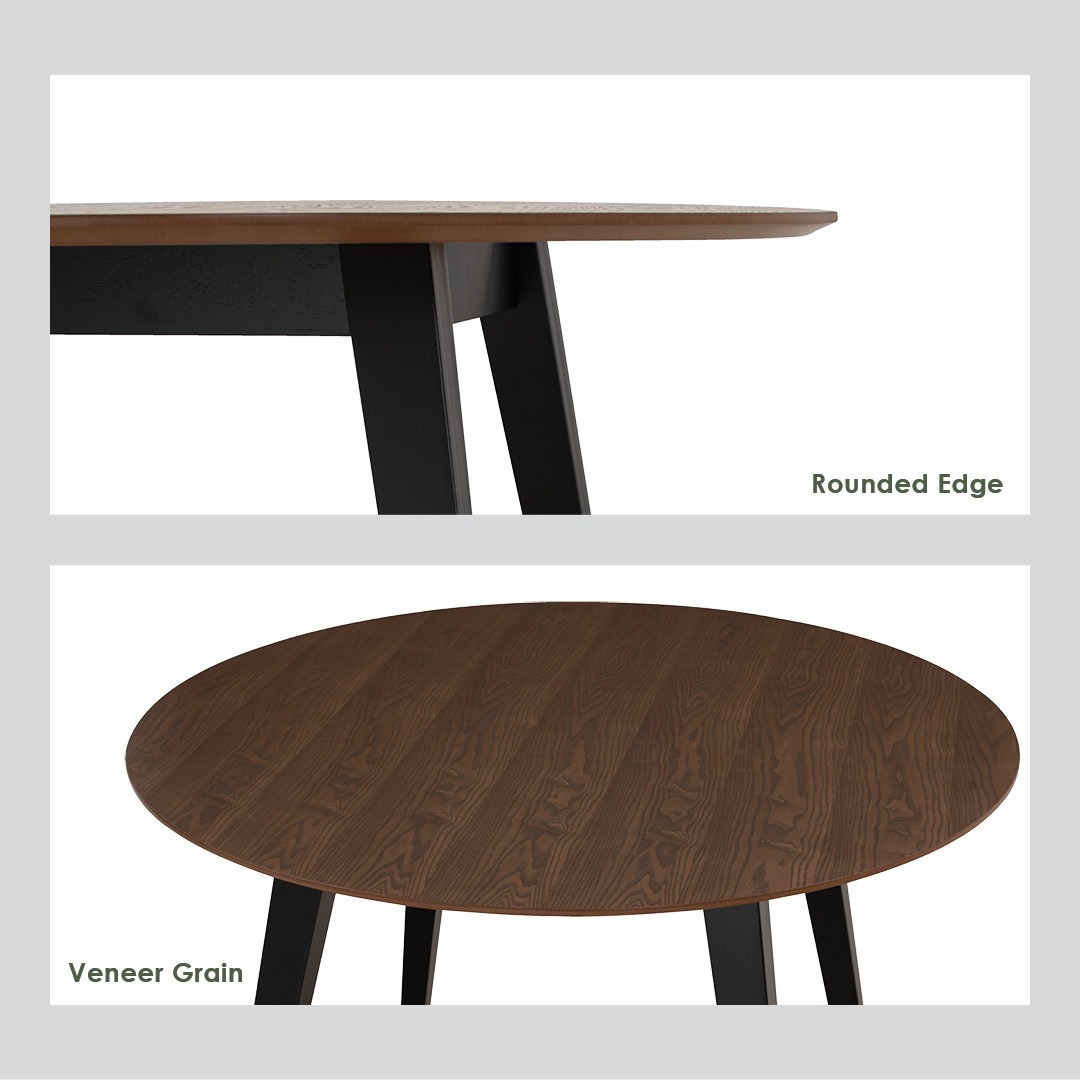 Rounded Edge

Veneer Grain