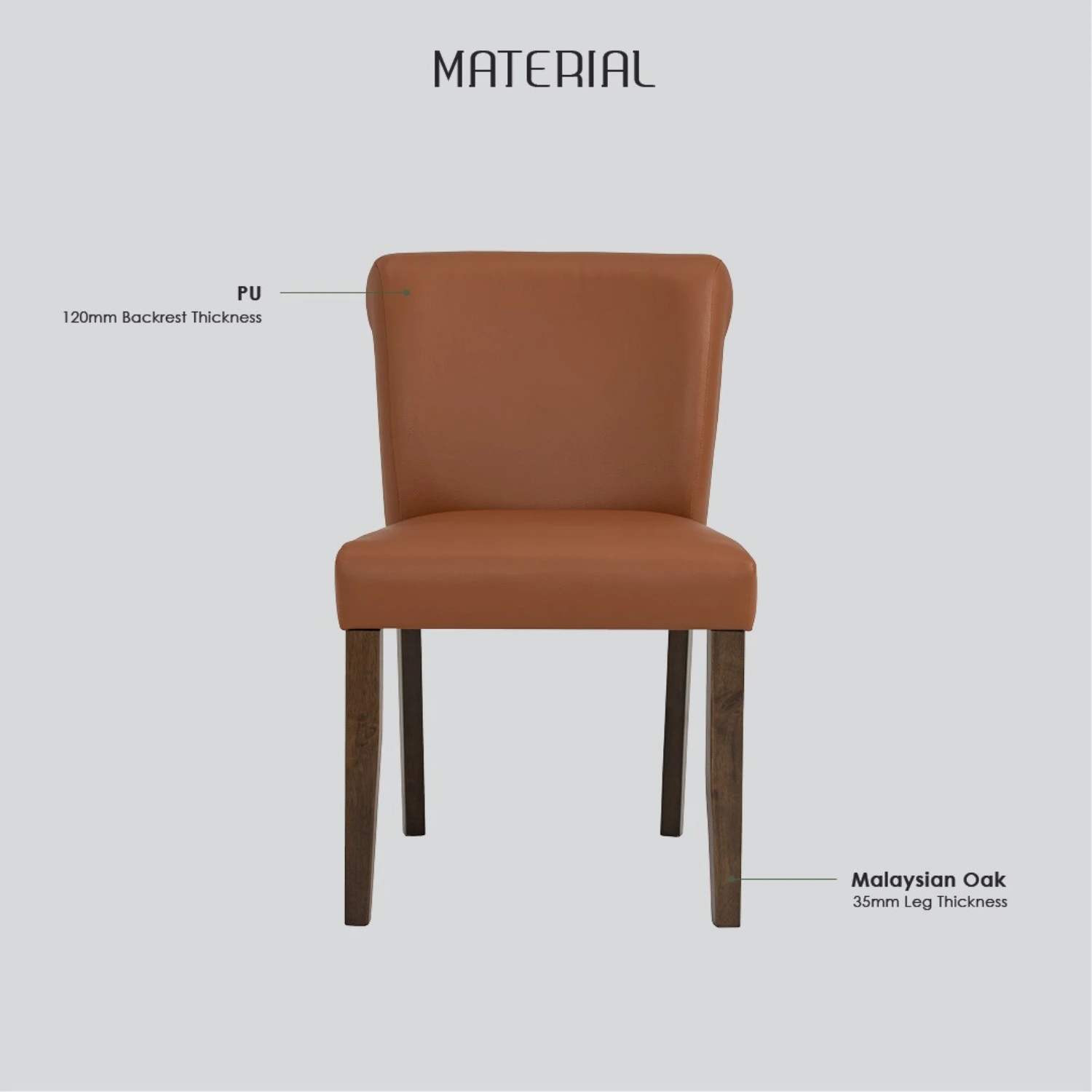 MATERIAL

PU
120mm Backrest Thickness

Malaysian Oak
35mm Leg Thickness