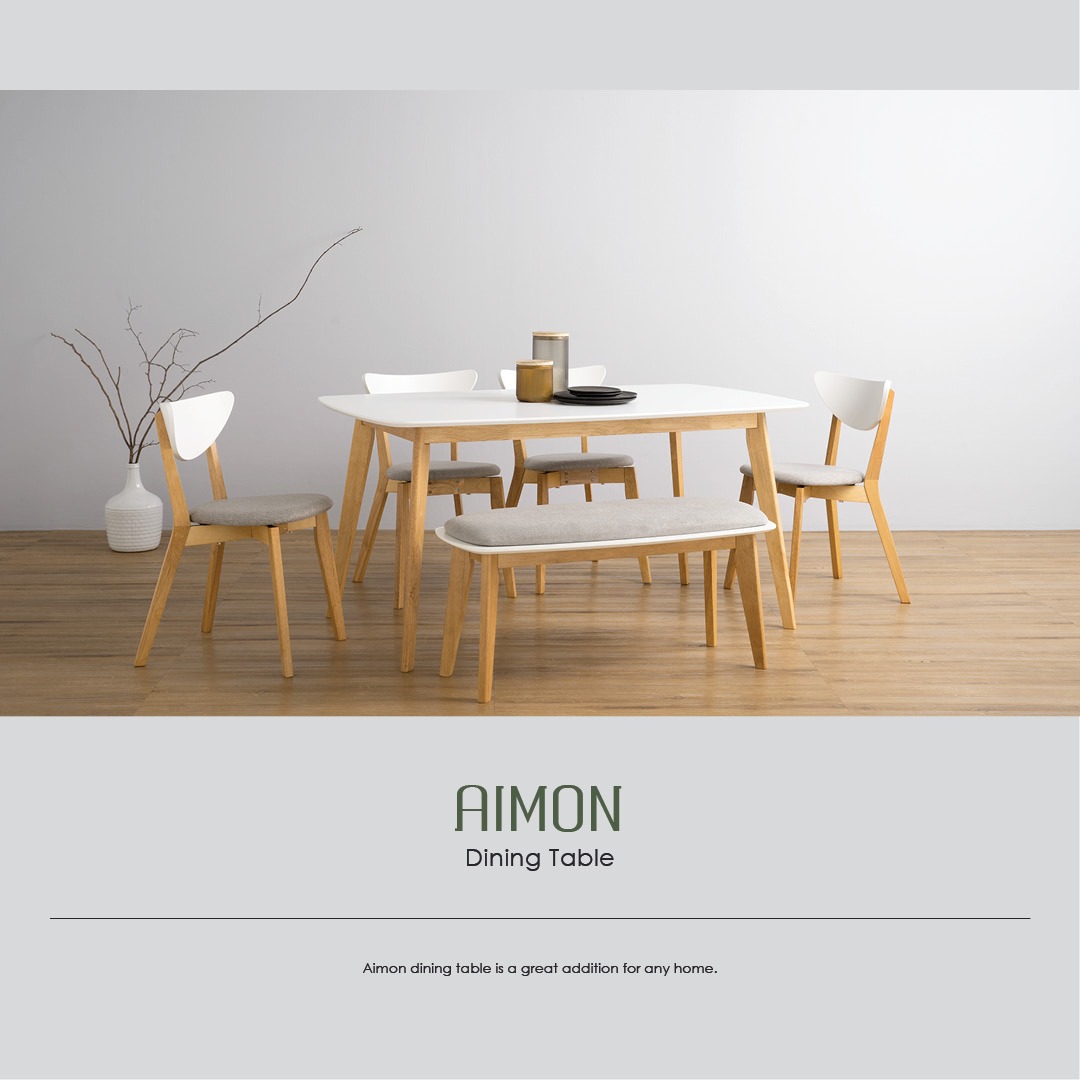 AIMON
Dining Table

Aimon dining table is a great addition for any home.