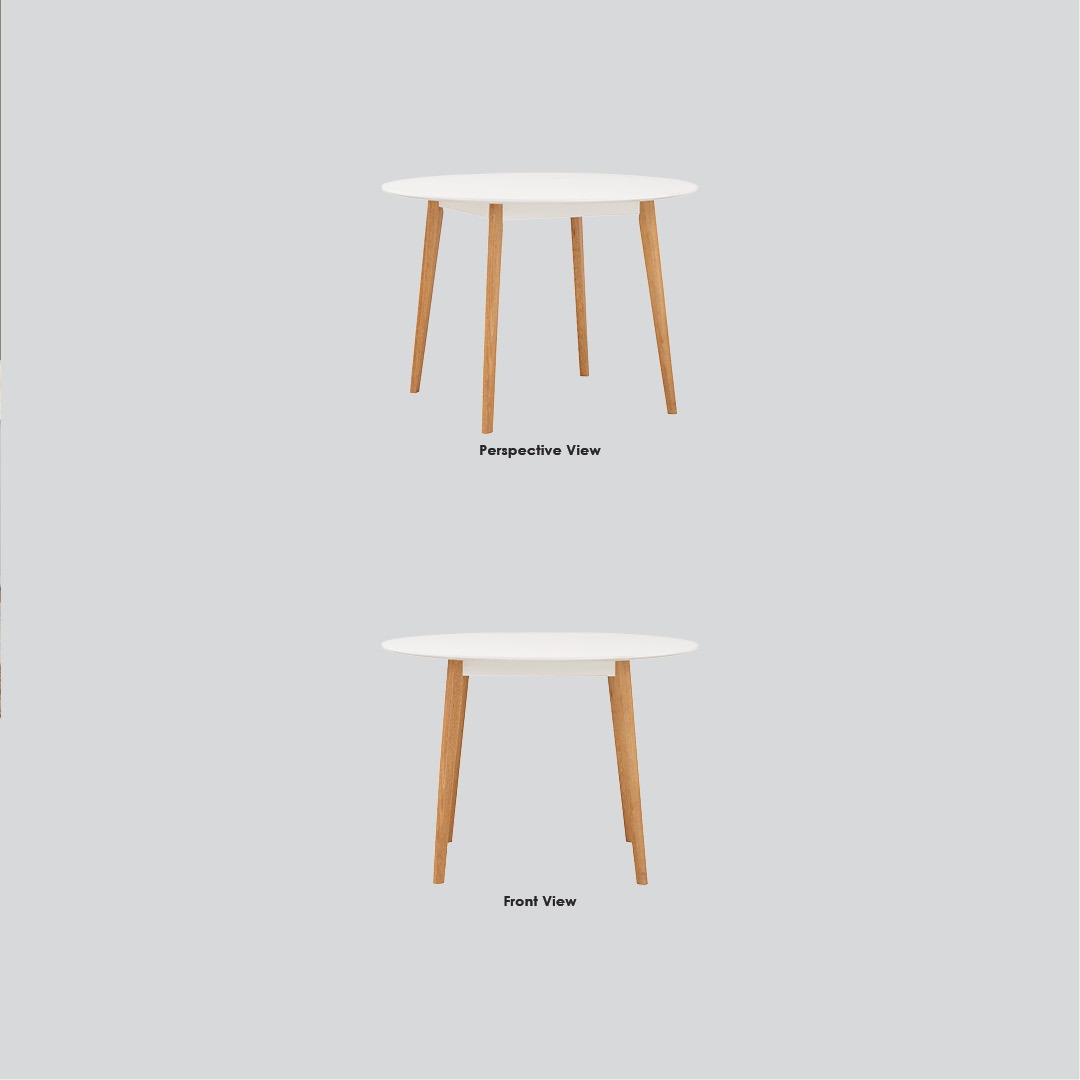 Perspective View

Front View