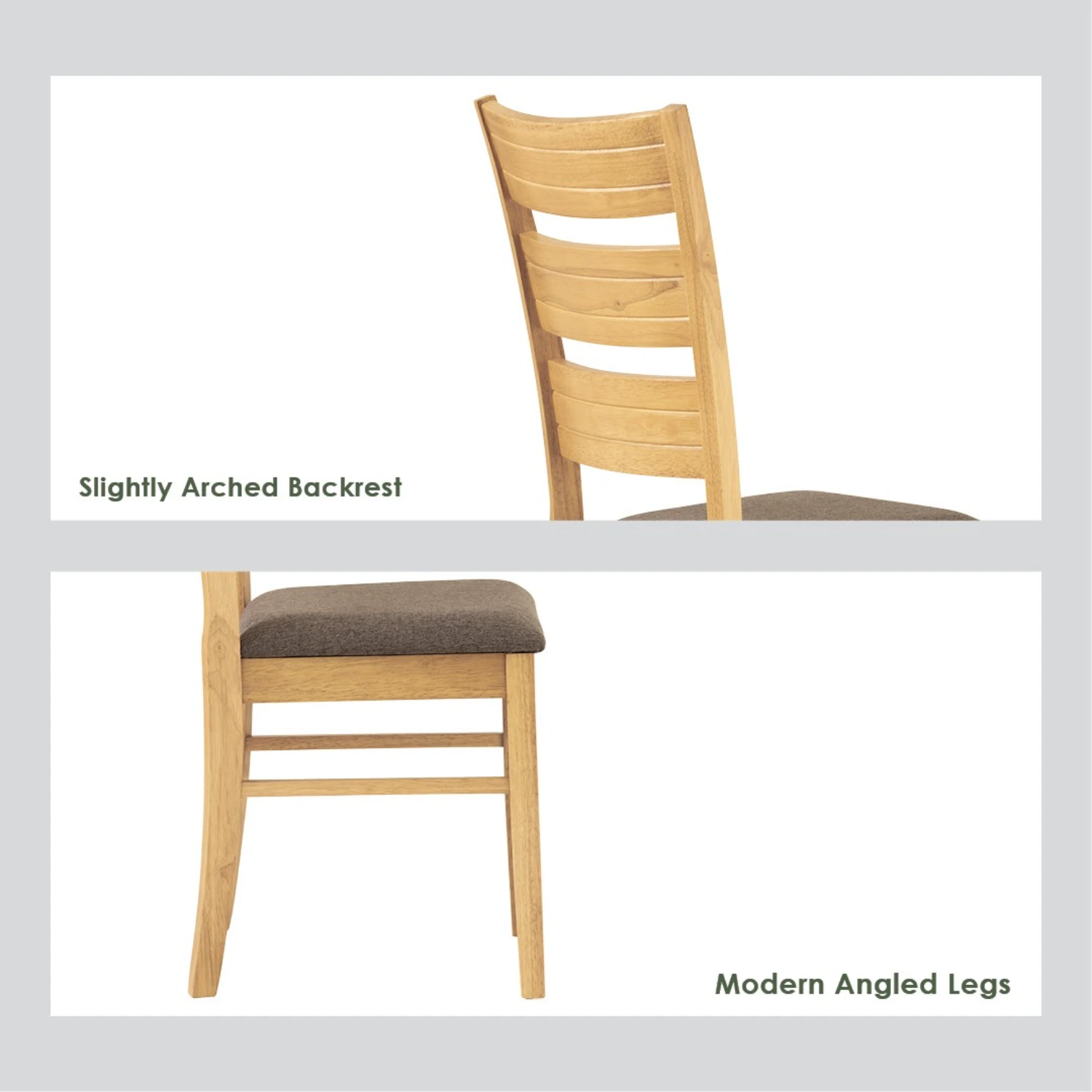 Slightly Arched Backrest

Modern Angled Legs