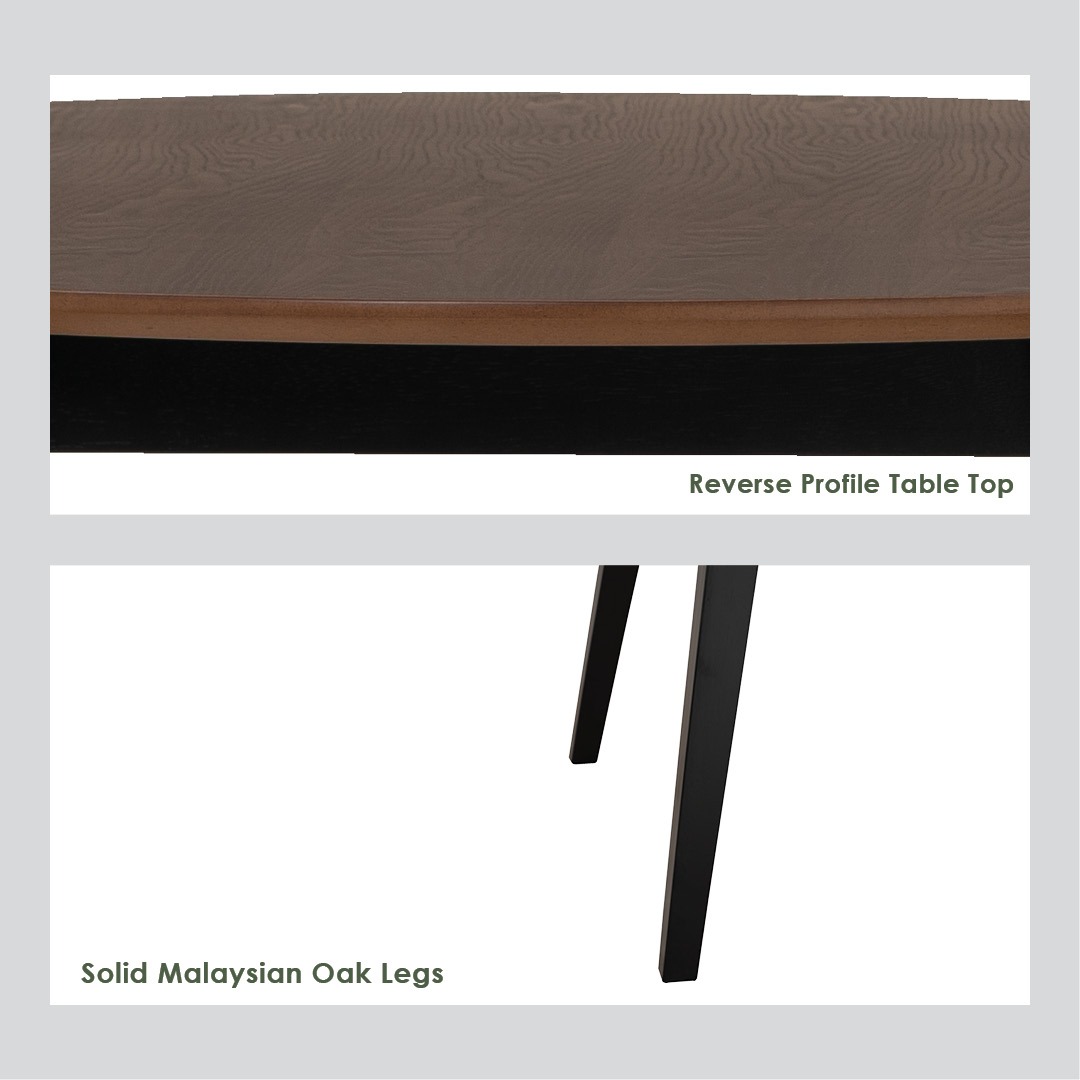 Reverse Profile Table Top

Solid Malaysian Oak Legs