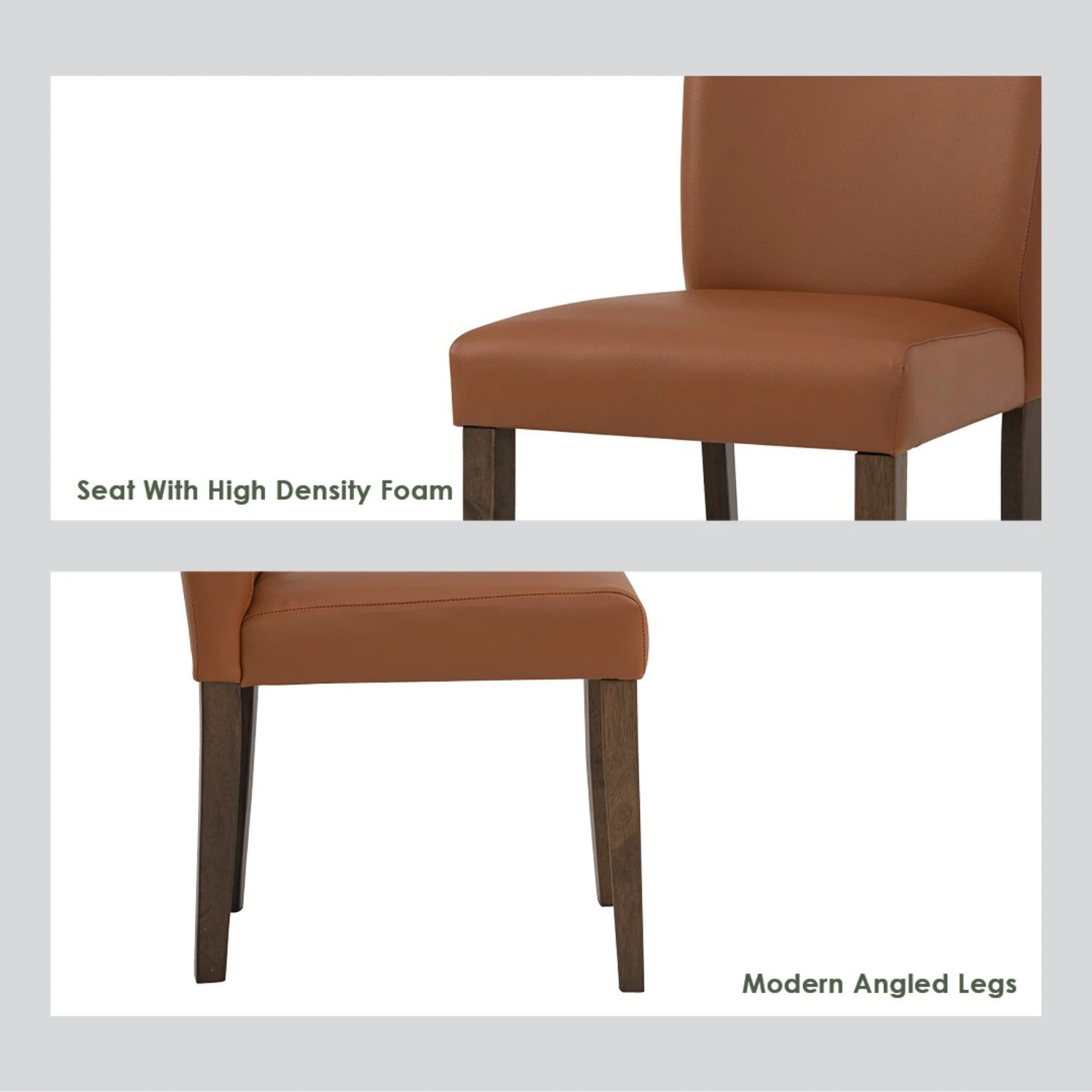 Seat With High Density Foam

Modern Angled Legs