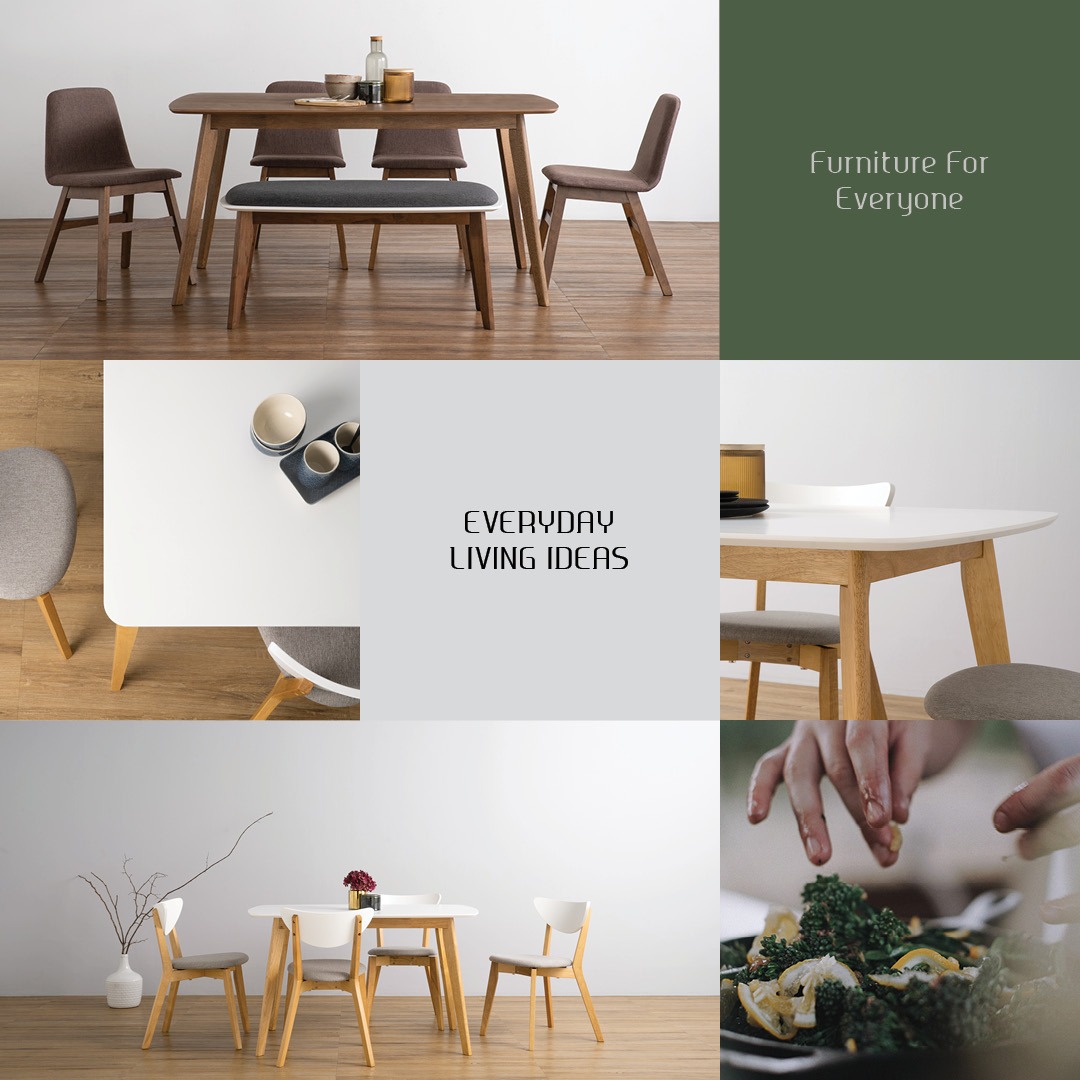 Furniture For Everyone

EVERYDAY LIVING IDEAS