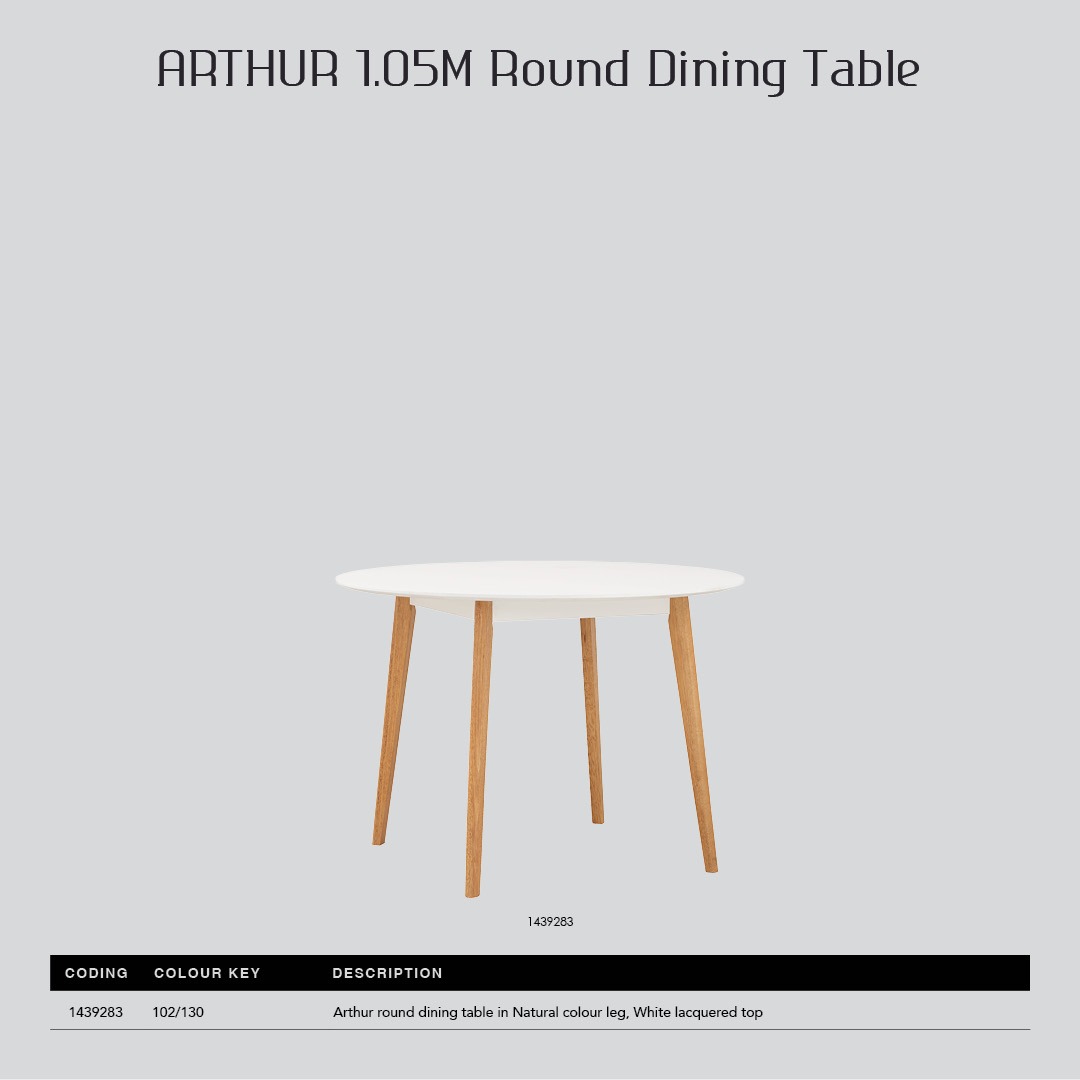 ARTHUR 1.05M Round Dining Table

1439283

| CODING | COLOUR KEY | DESCRIPTION |
|---|---|---|
| 1439283 | 102/130 | Arthur round dining table in Natural colour leg, White lacquered top |